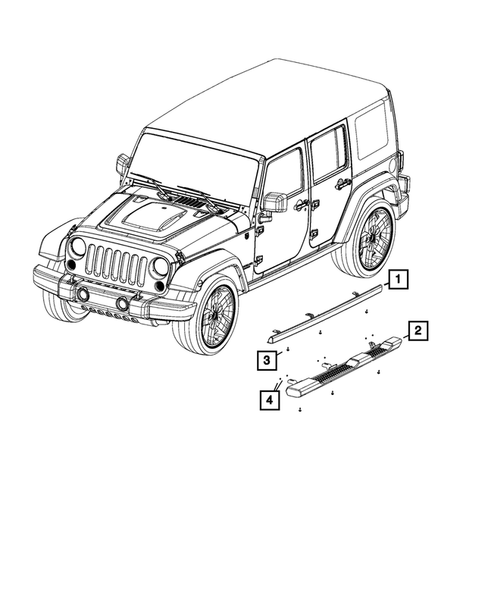 1
2
3
4