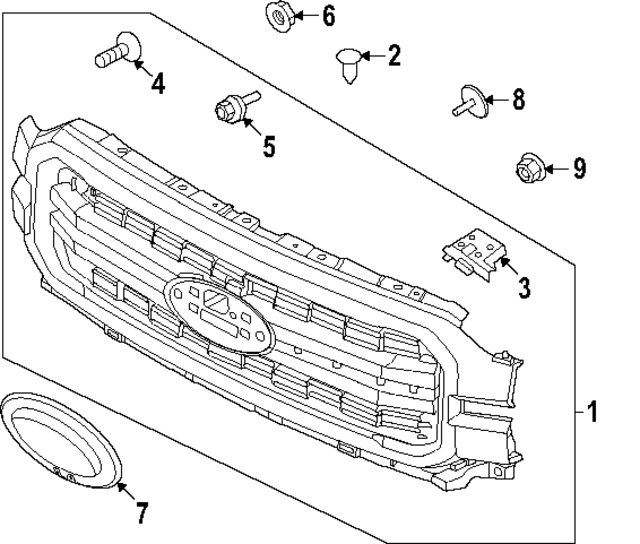 6
2
4
8
5
9
3
1
7