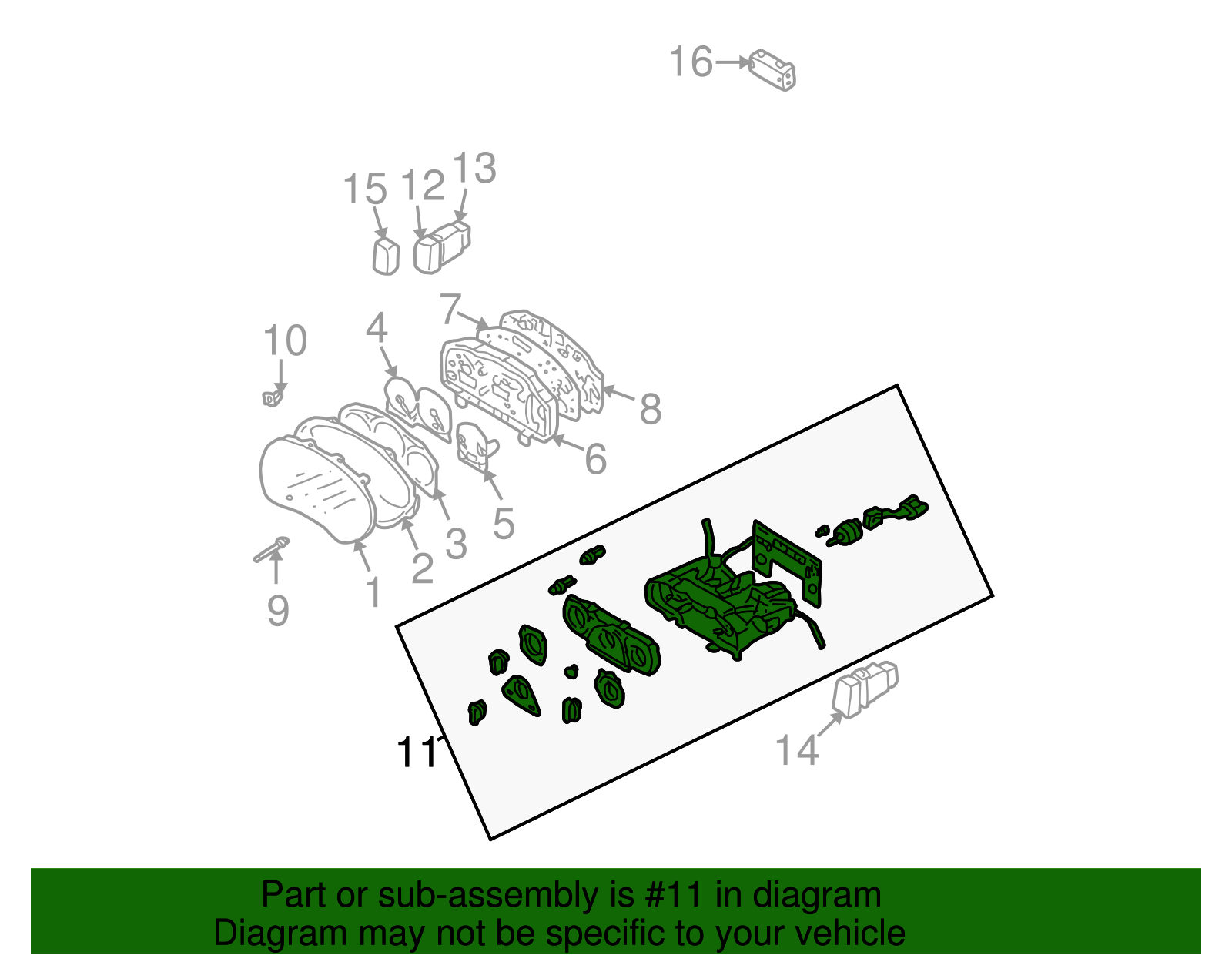 16
15 12 13
10
4
7
8
6
5
3
2
1
9
11
14

Part or sub-assembly is #11 in diagram
Diagram may not be specific to your vehicle