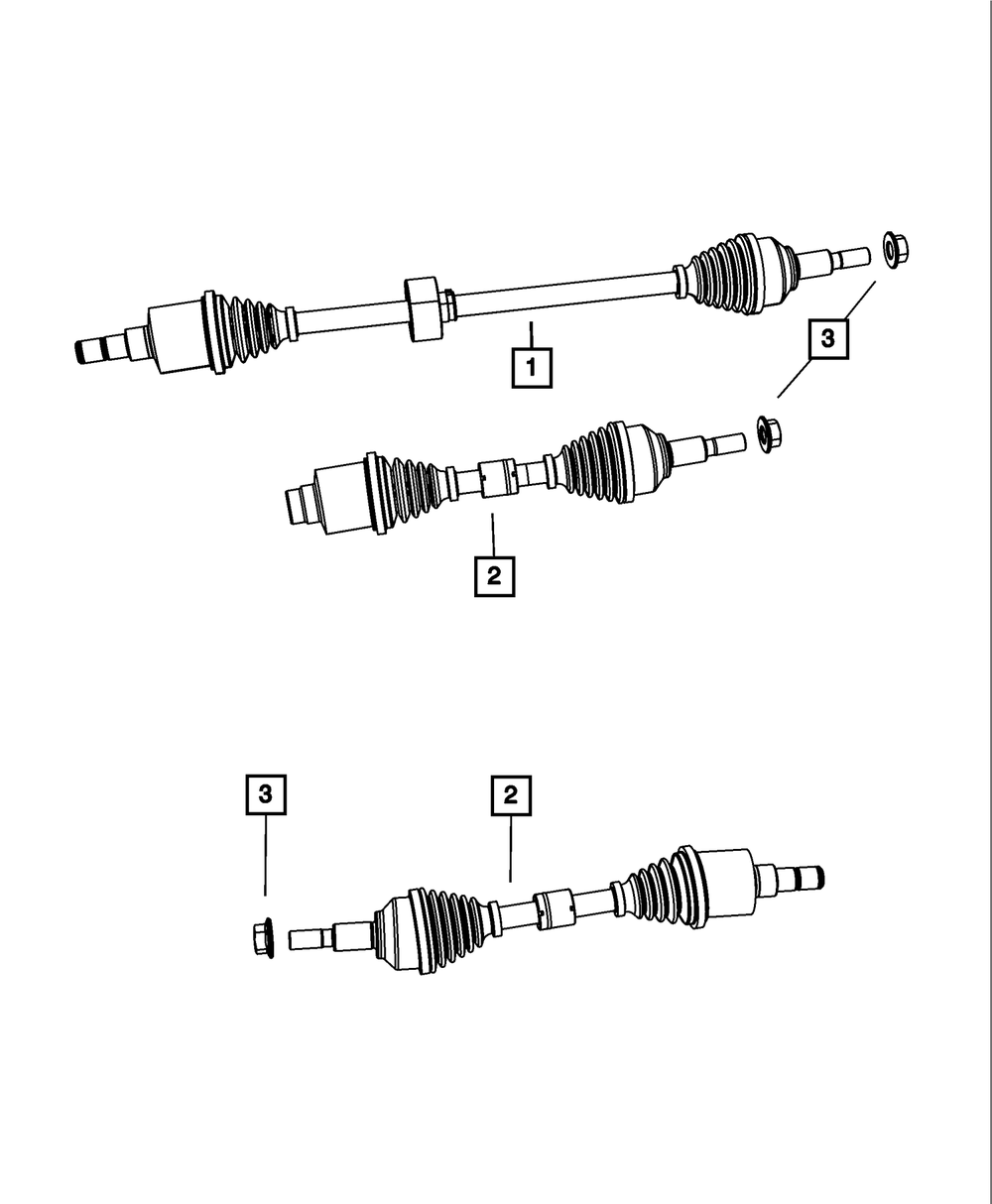 3
1
2
3
2