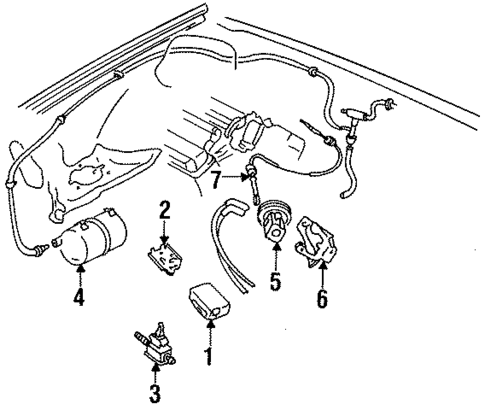 7
2
4
5
6
1
3