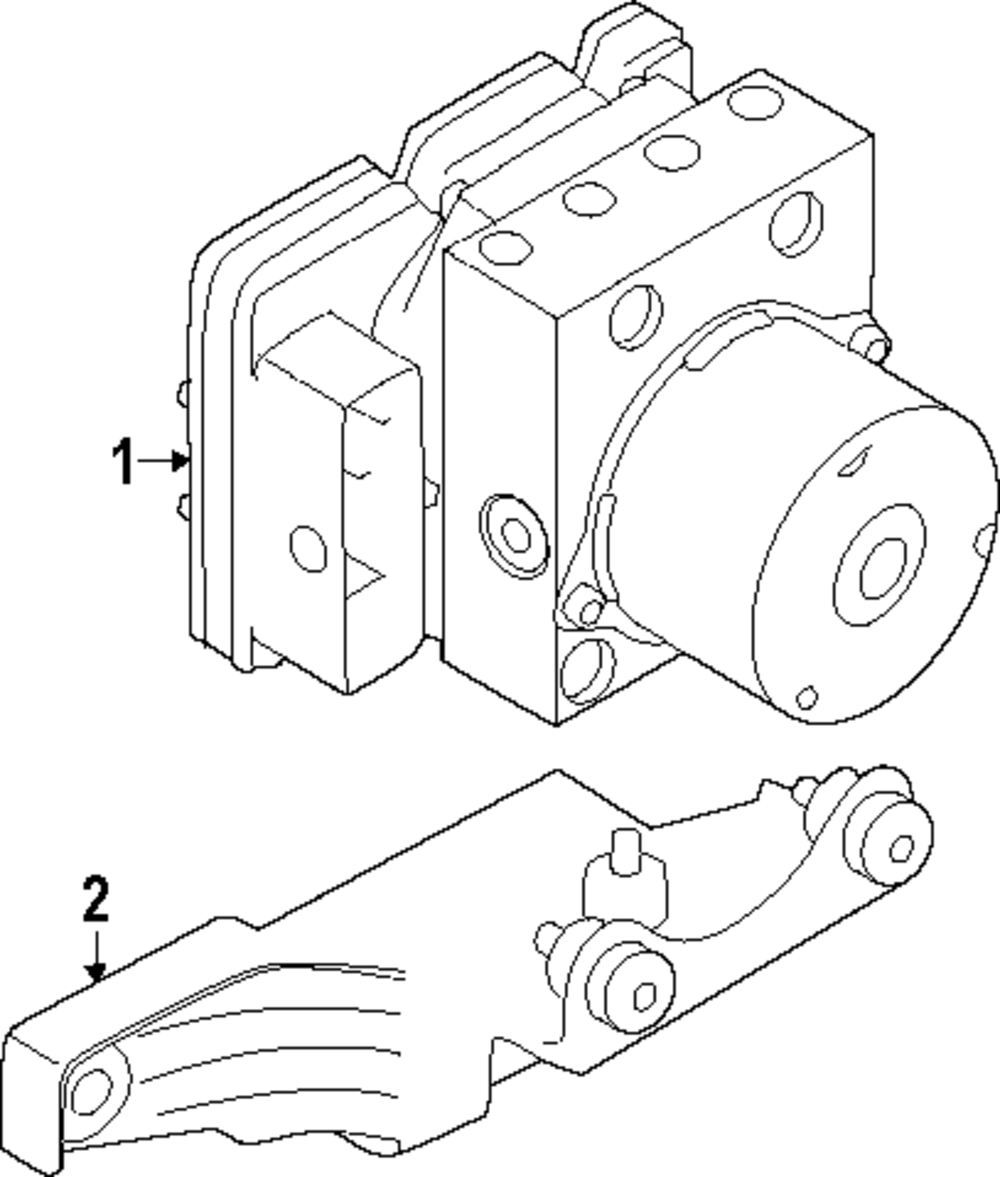 1
2