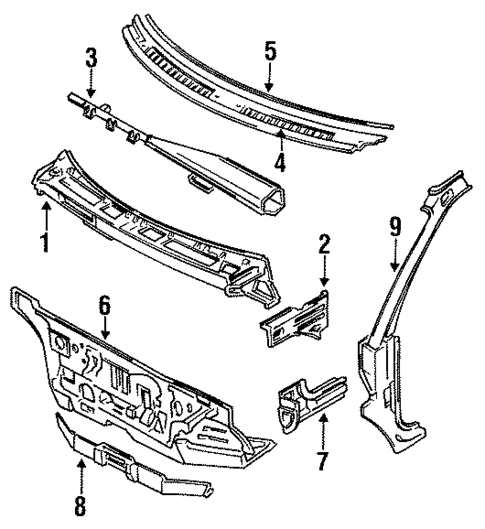 3
5
4
1
2
9
6
7
8