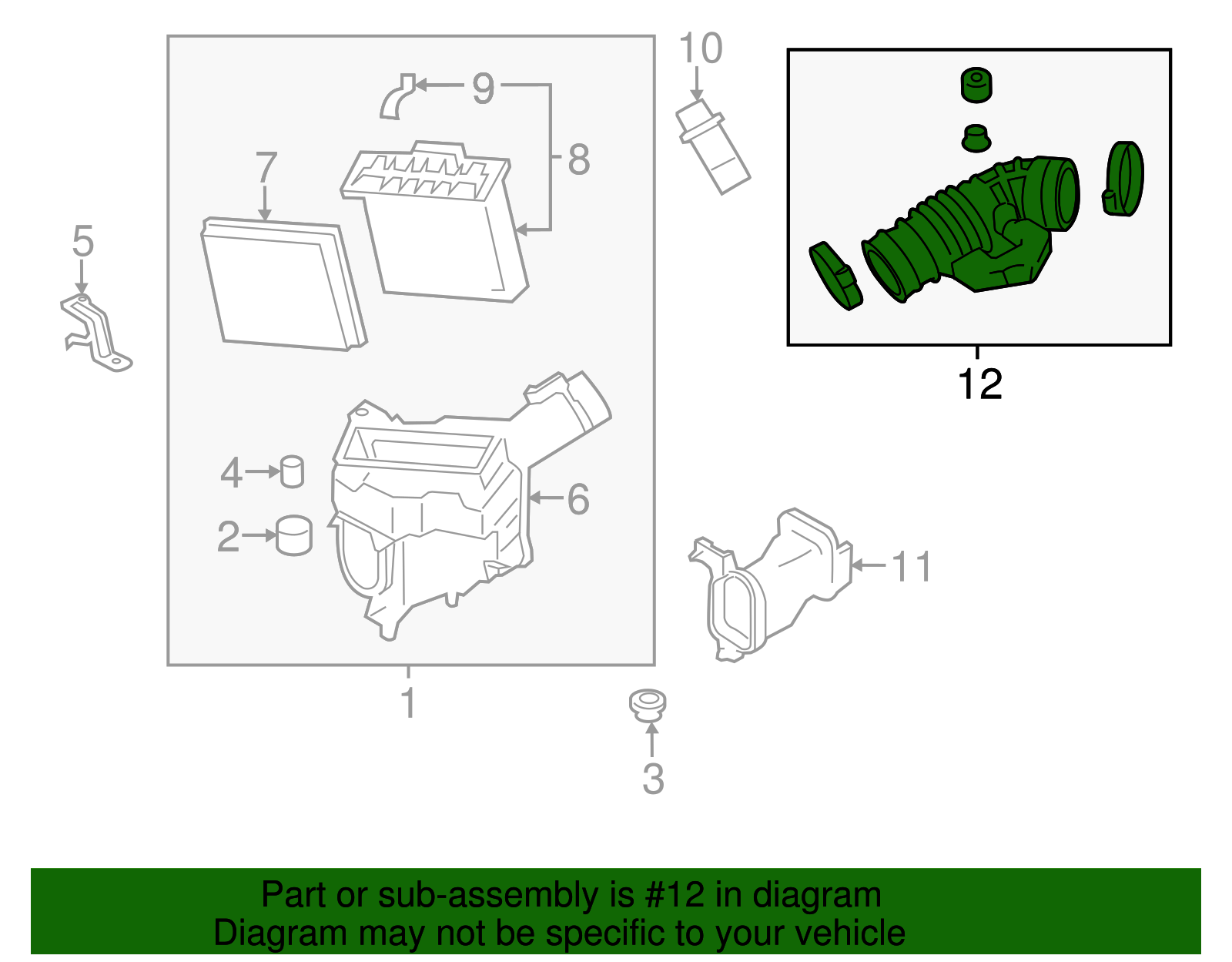 10
9
8
7
5
12
4
6
2
11
1
3

Part or sub-assembly is #12 in diagram
Diagram may not be specific to your vehicle