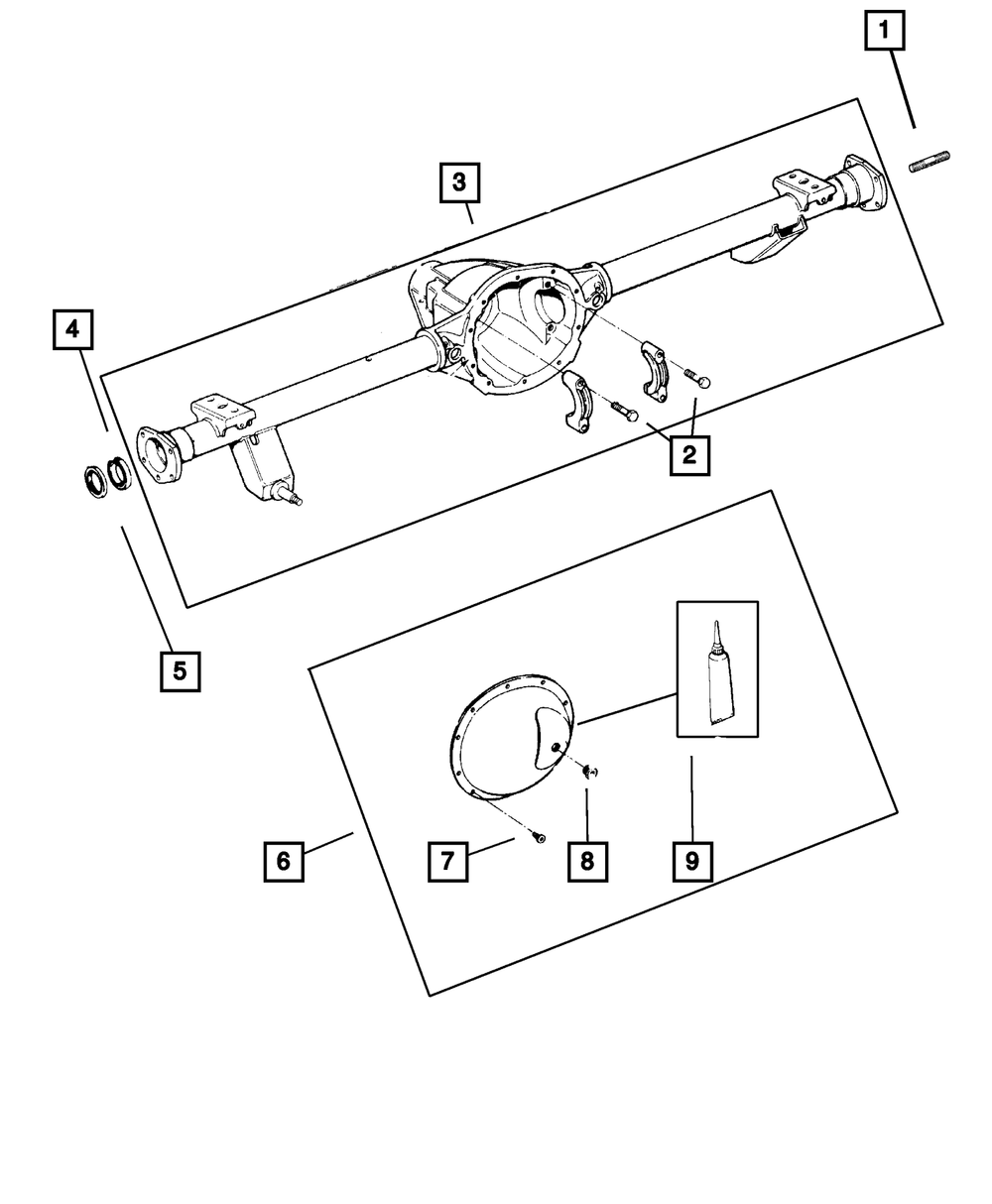 1
3
4
2
5
6
7
8
9