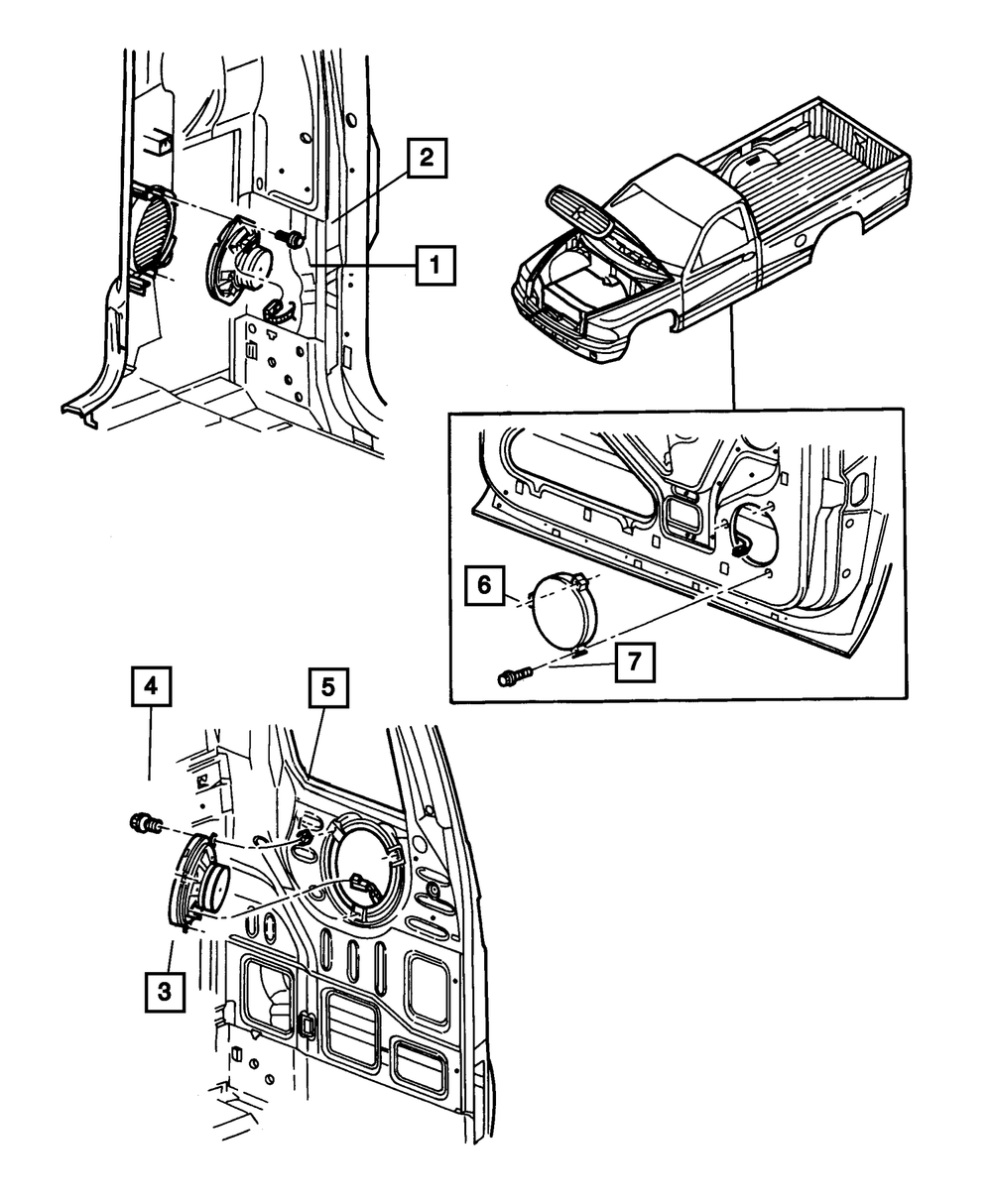 2
1
6
7
4
5
3