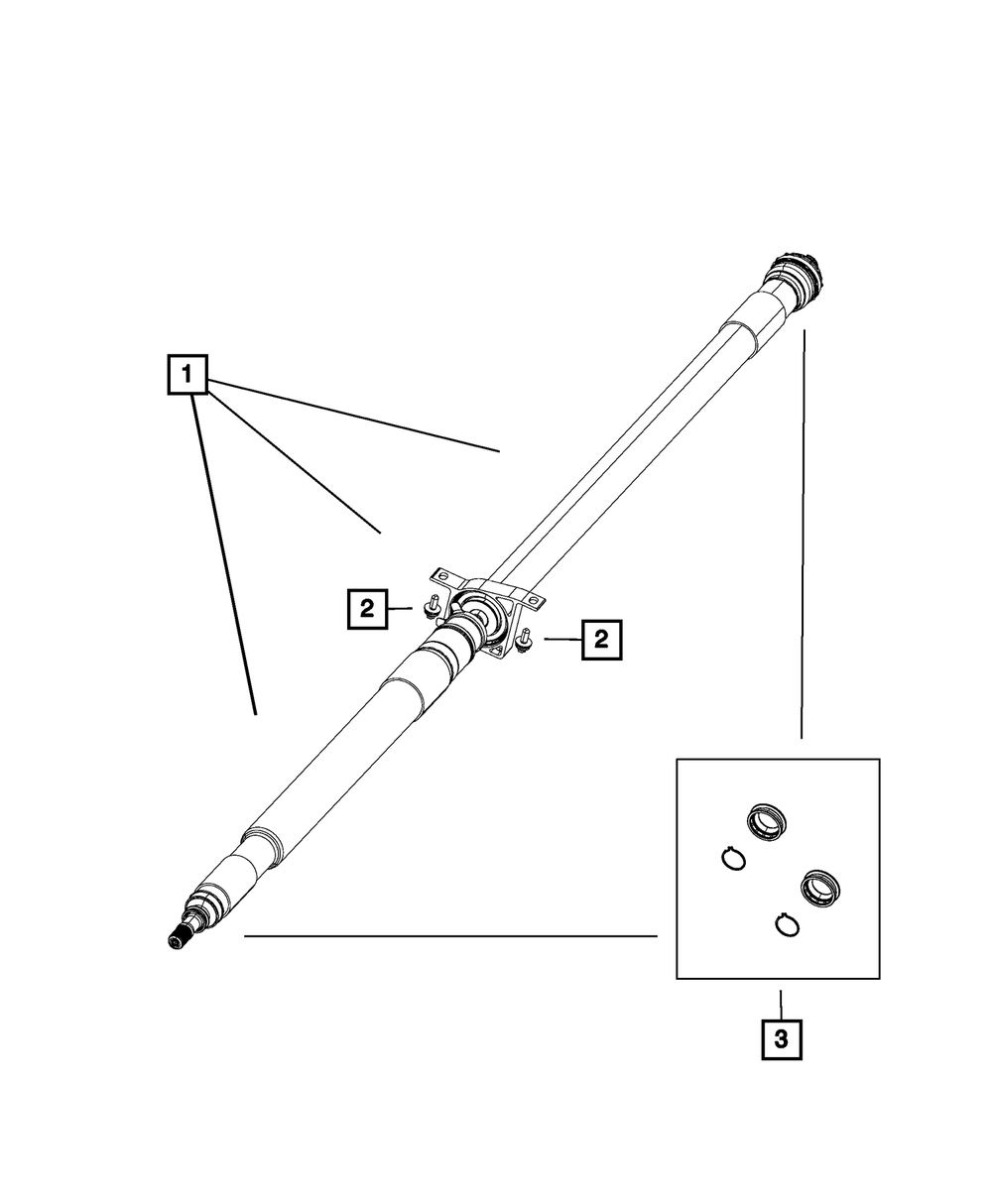 1
2
2
3