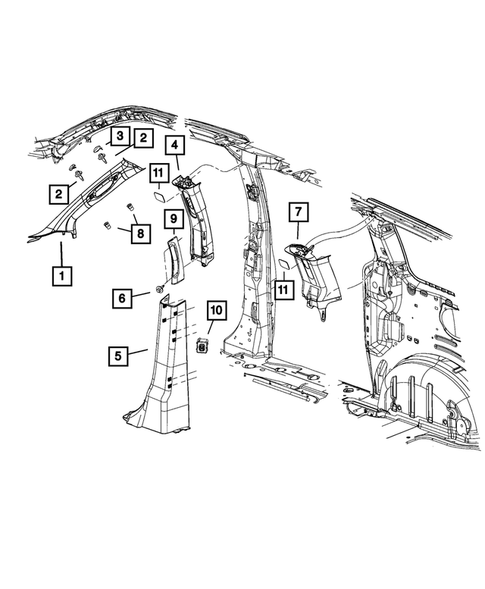 3
2
4
11
2
9
7
8
1
11
6
10
5