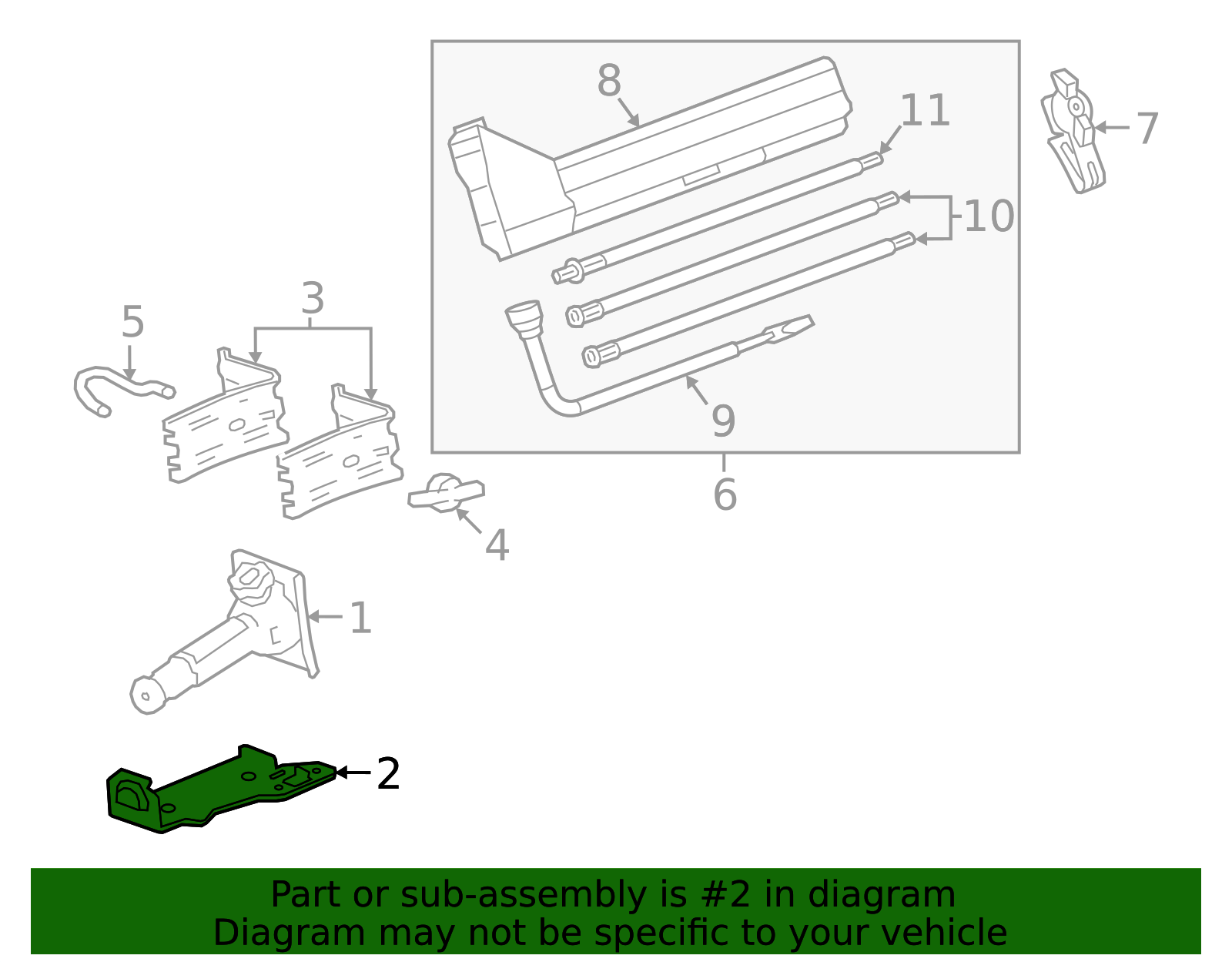 8
11
7
10
3
5
9
6
4
1
2

Part or sub-assembly is #2 in diagram
Diagram may not be specific to your vehicle