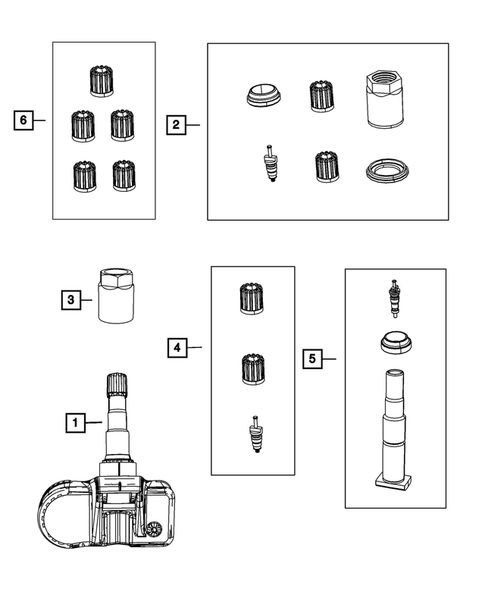 6
2
3
4
5
1