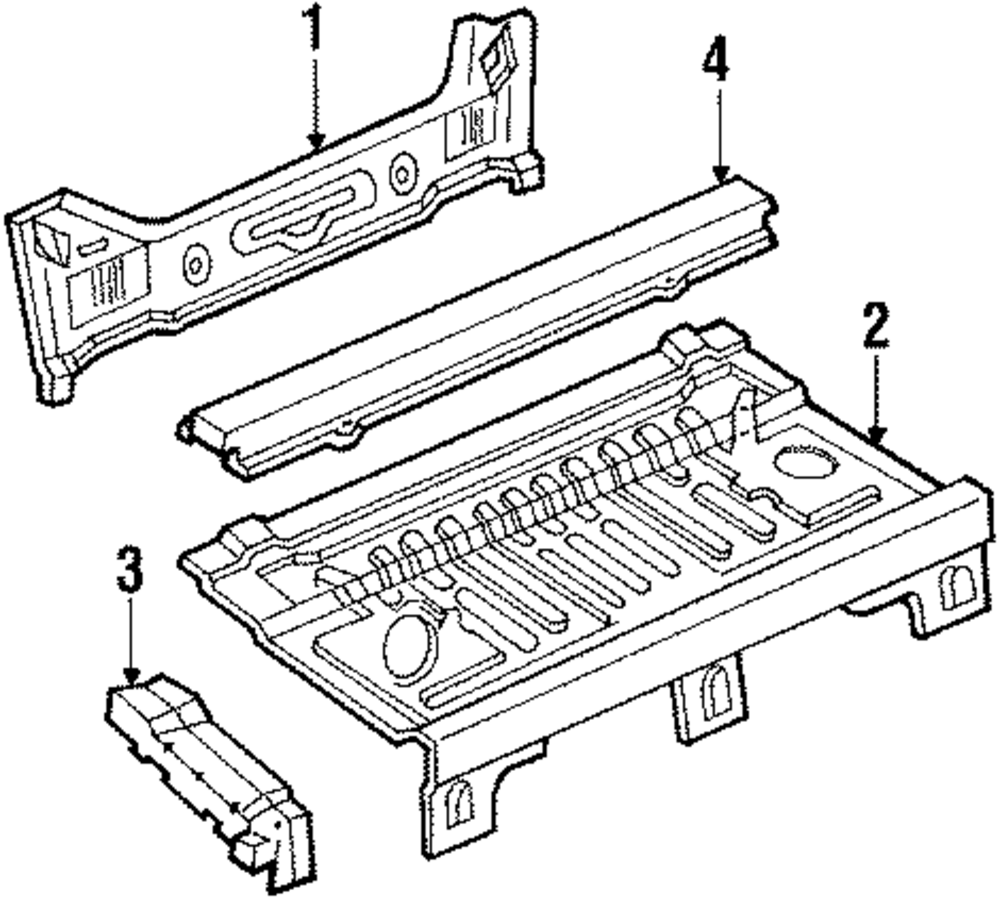 1
4
2
3