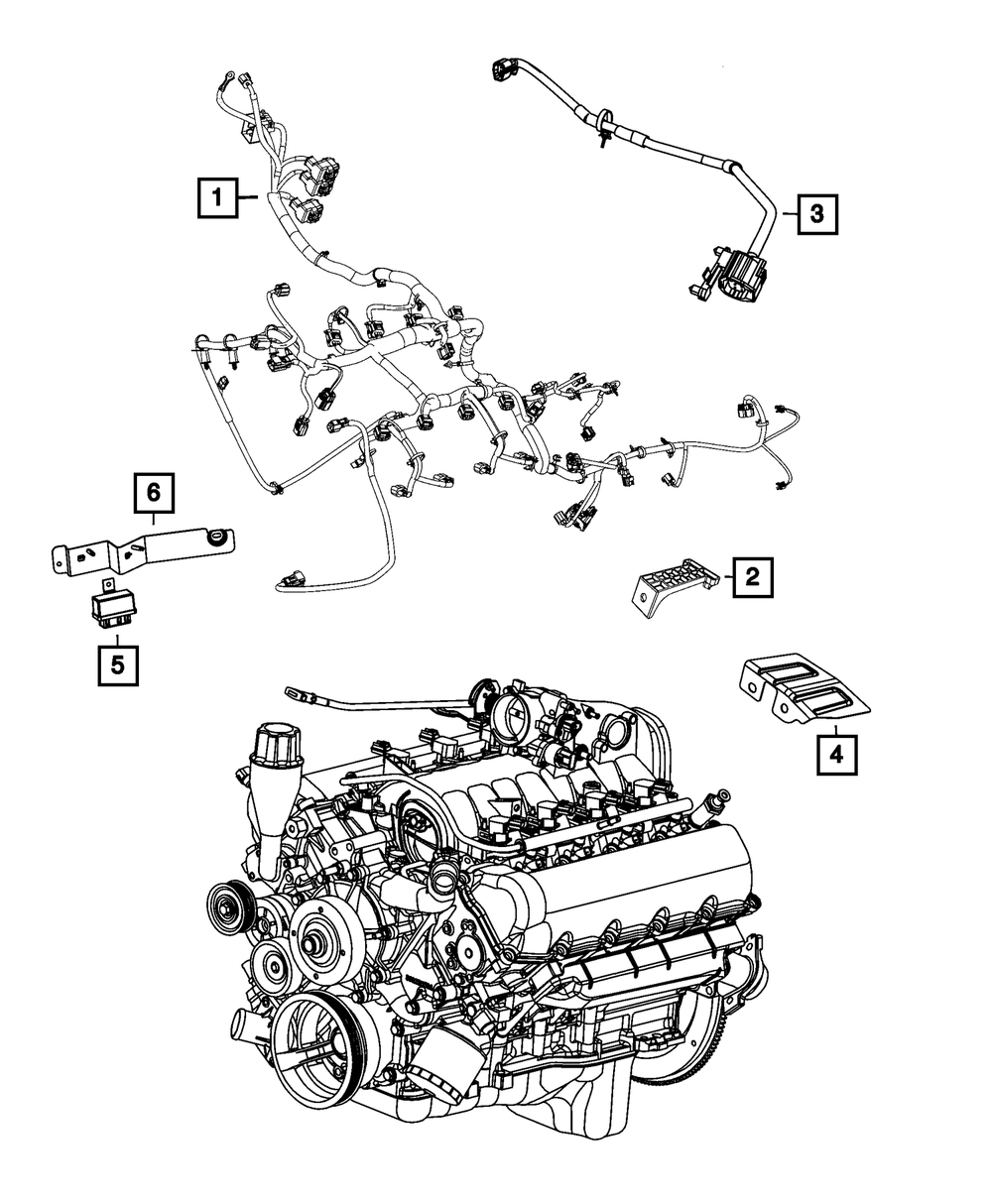 1
3
6
2
5
4