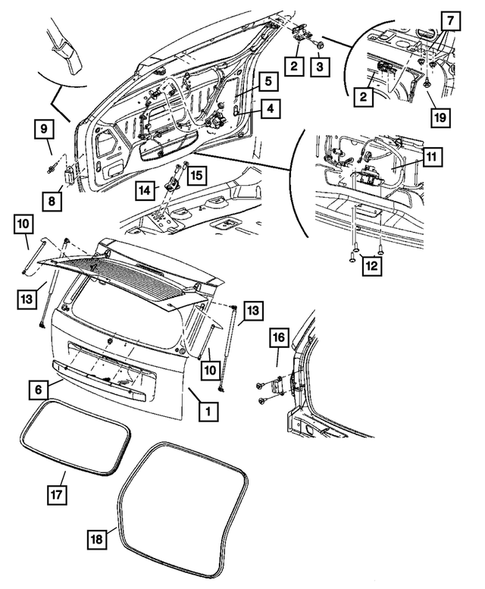 7
2
3
5
2
4
19
9
11
15
14
8
10
12
13
13
16
10
6
1
17
18