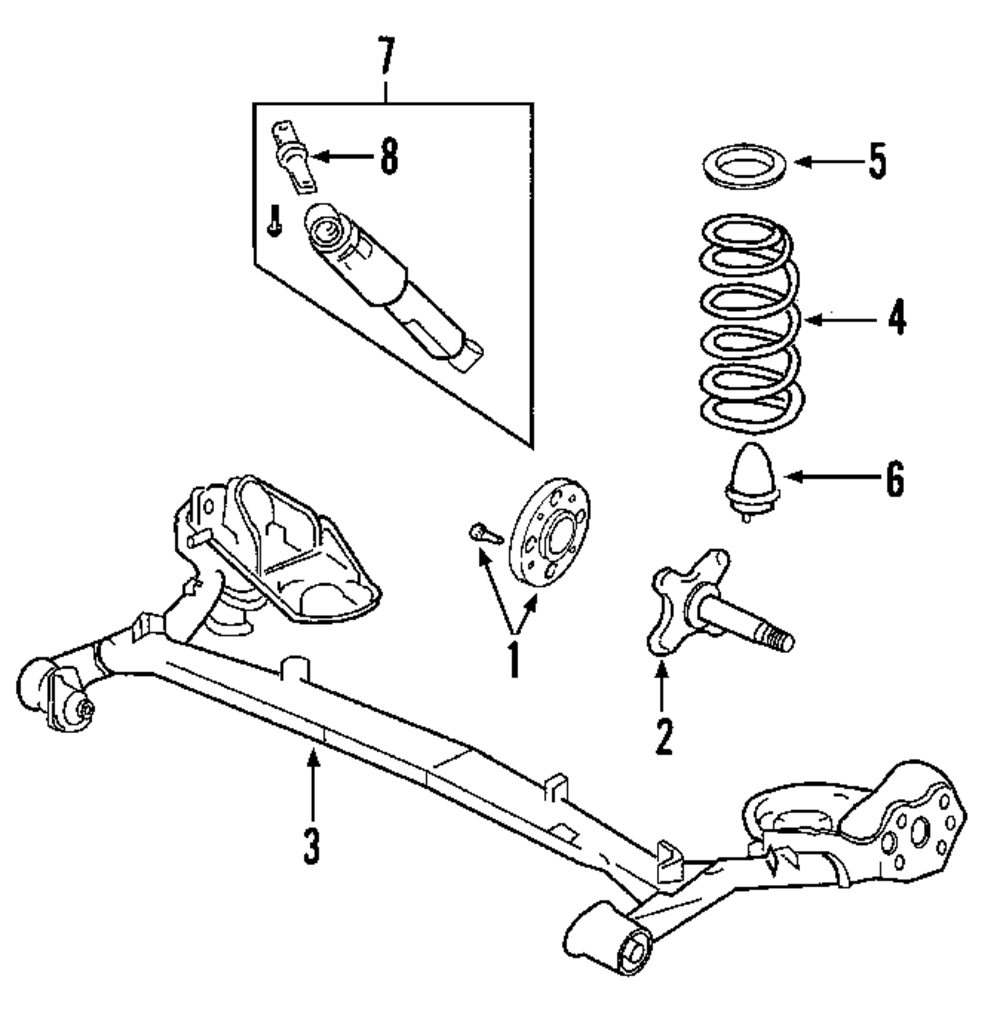 7
8
5
4
6
1
2
3