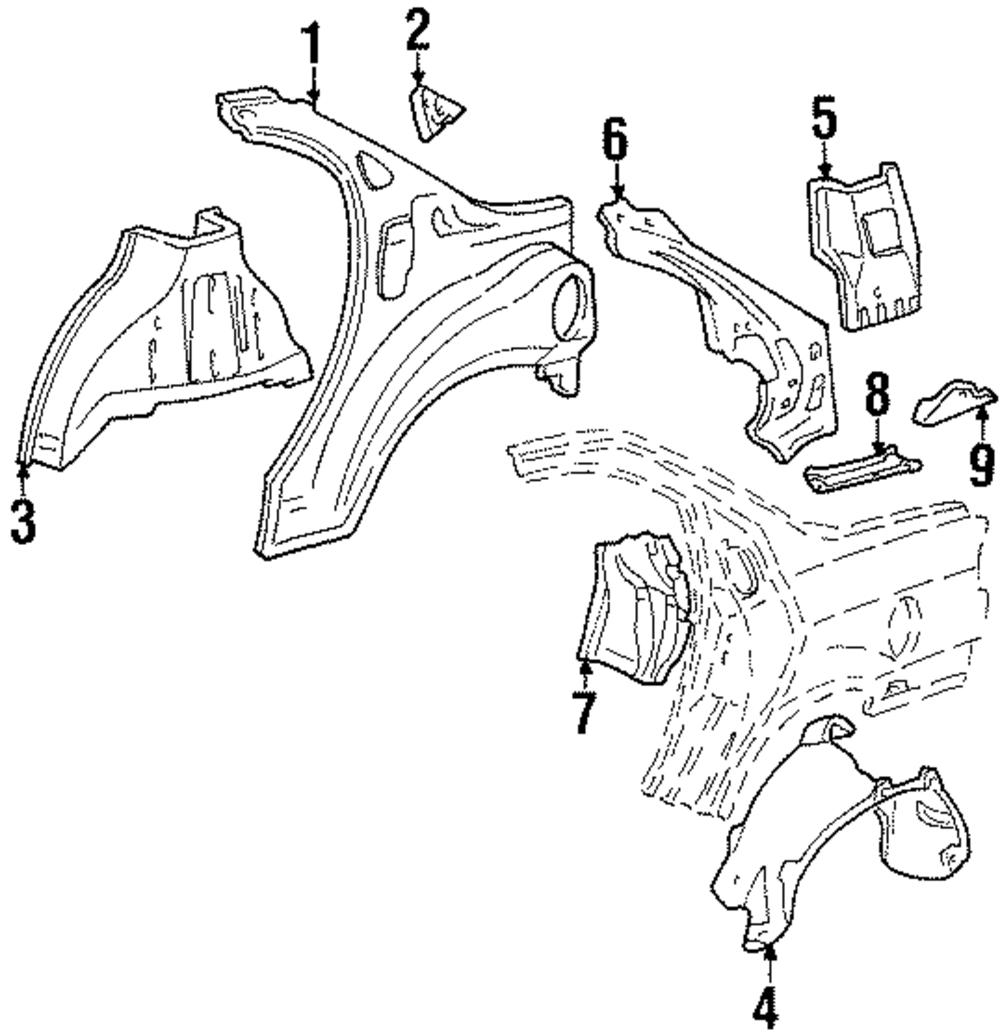 1
2
6
5
3
8
9
7
4