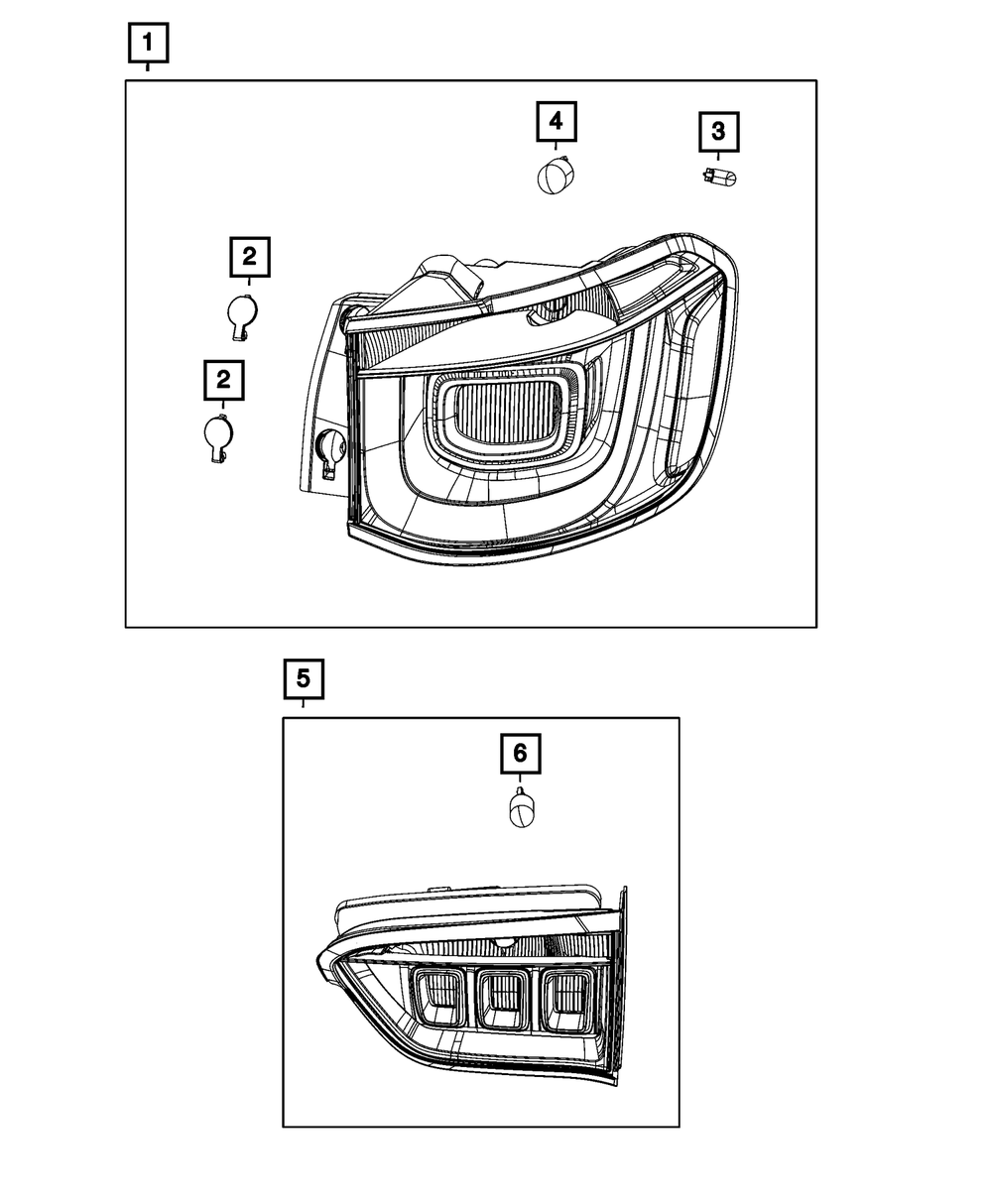 1
4
3
2
2
5
6