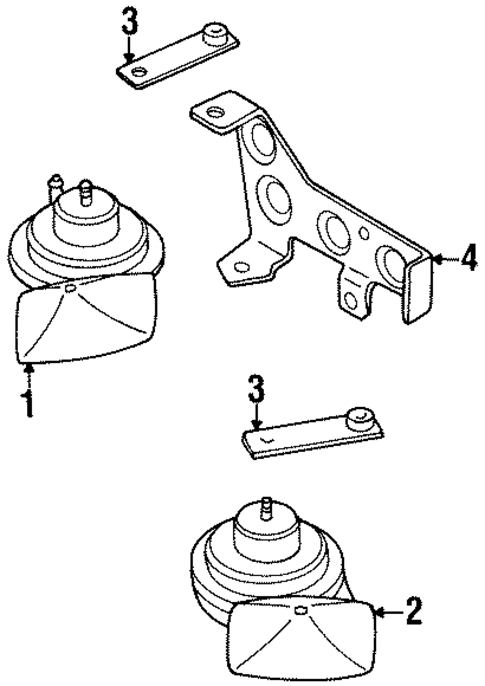 3
4
1
3
2