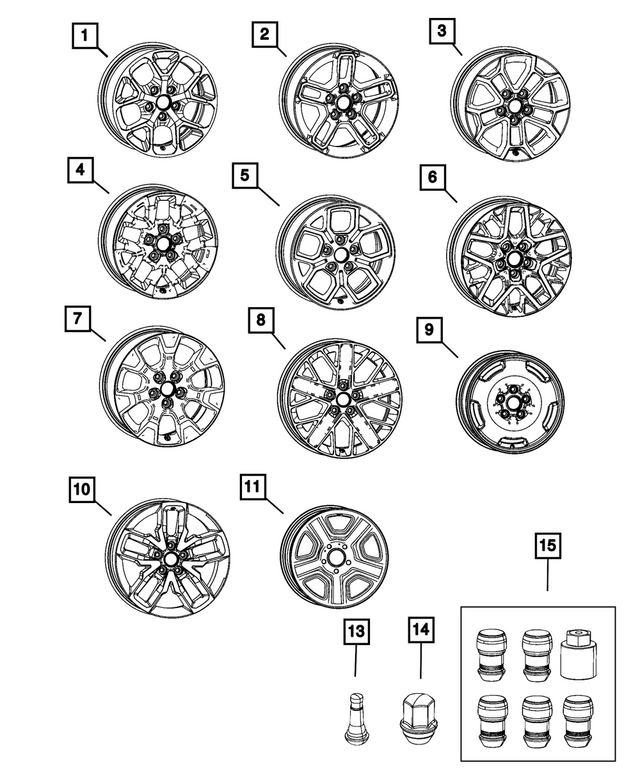 1
2
3
4
5
6
7
8
9
10
11
15
13
14