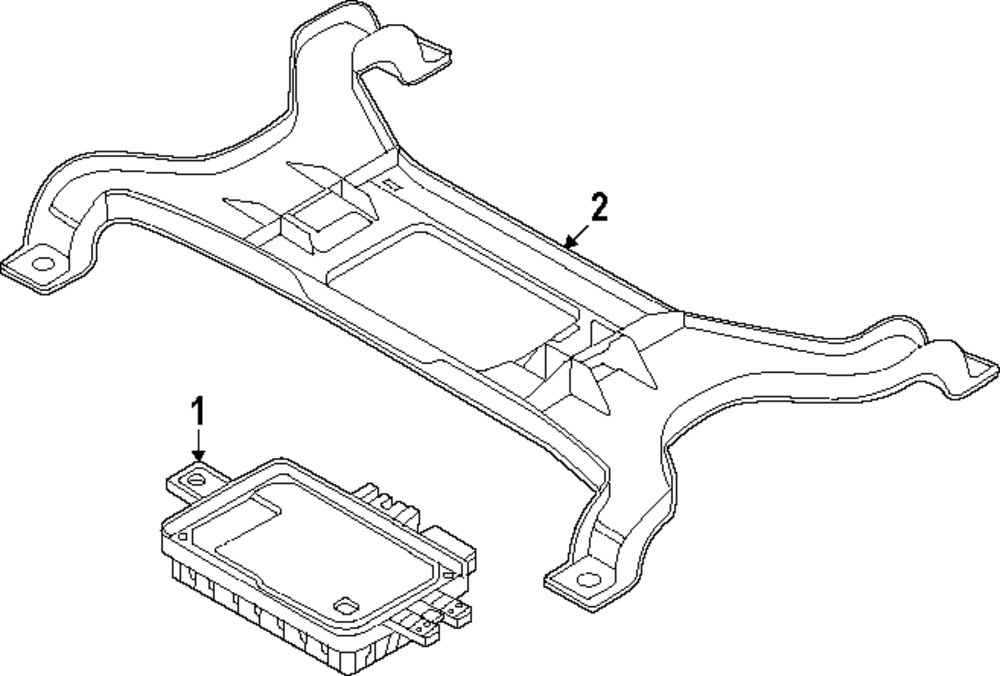 2

1