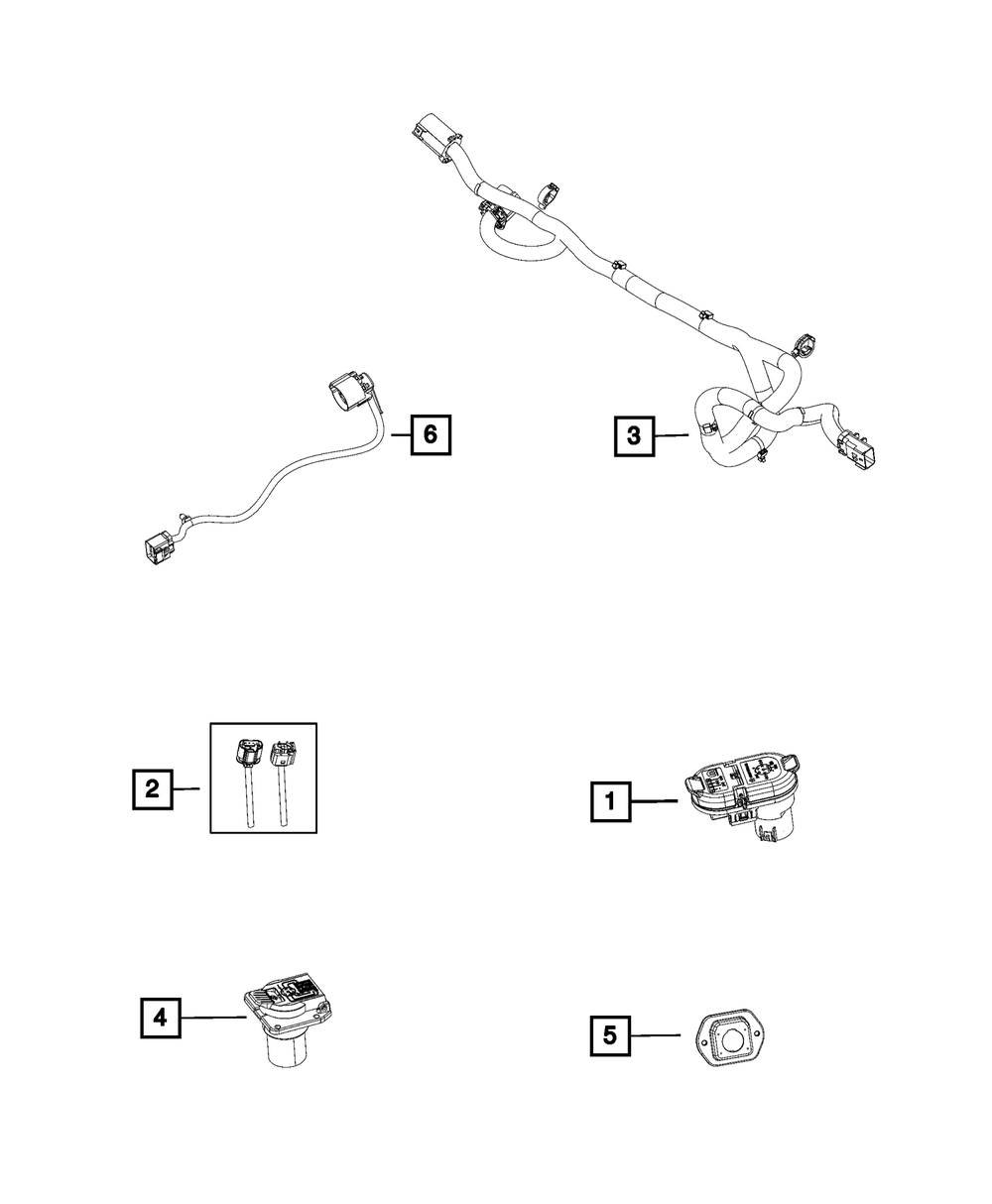 6

3

2

1

4

5