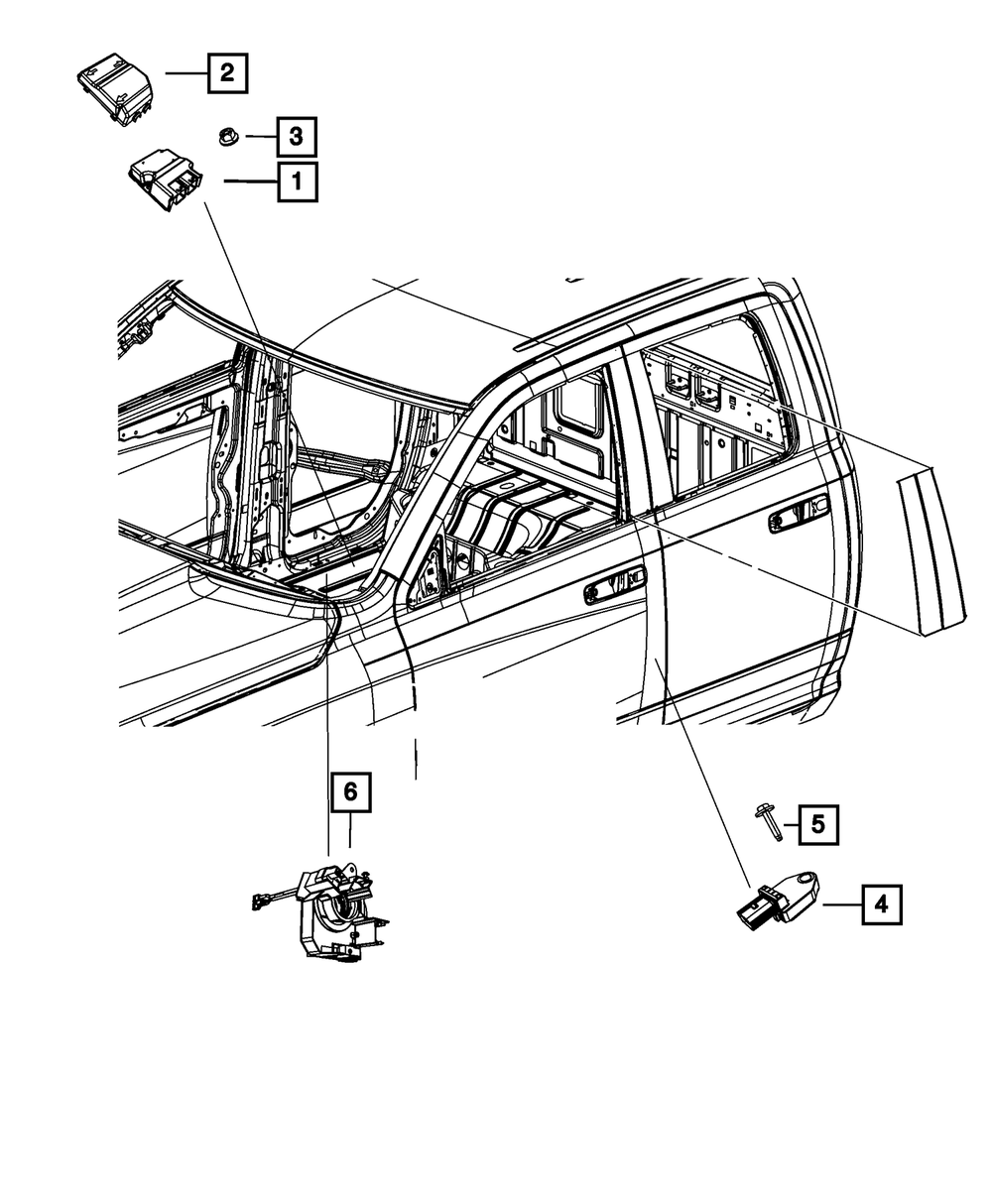 2
3
1
6
5
4