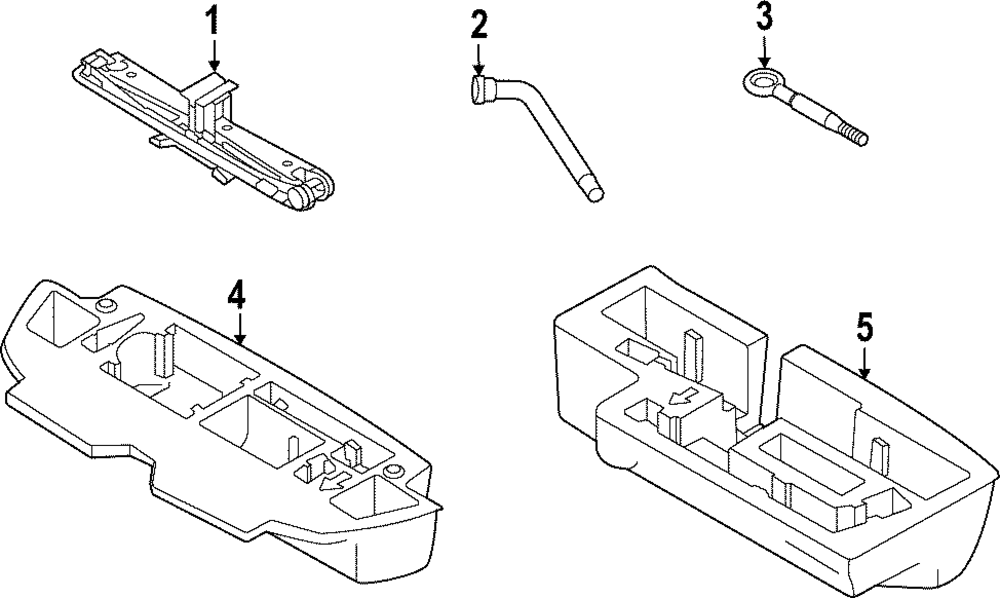 1
2
3
4
5