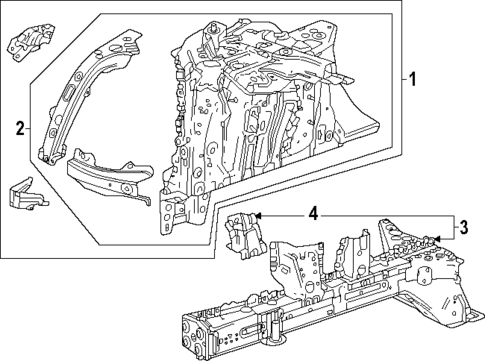 1
2
4
3