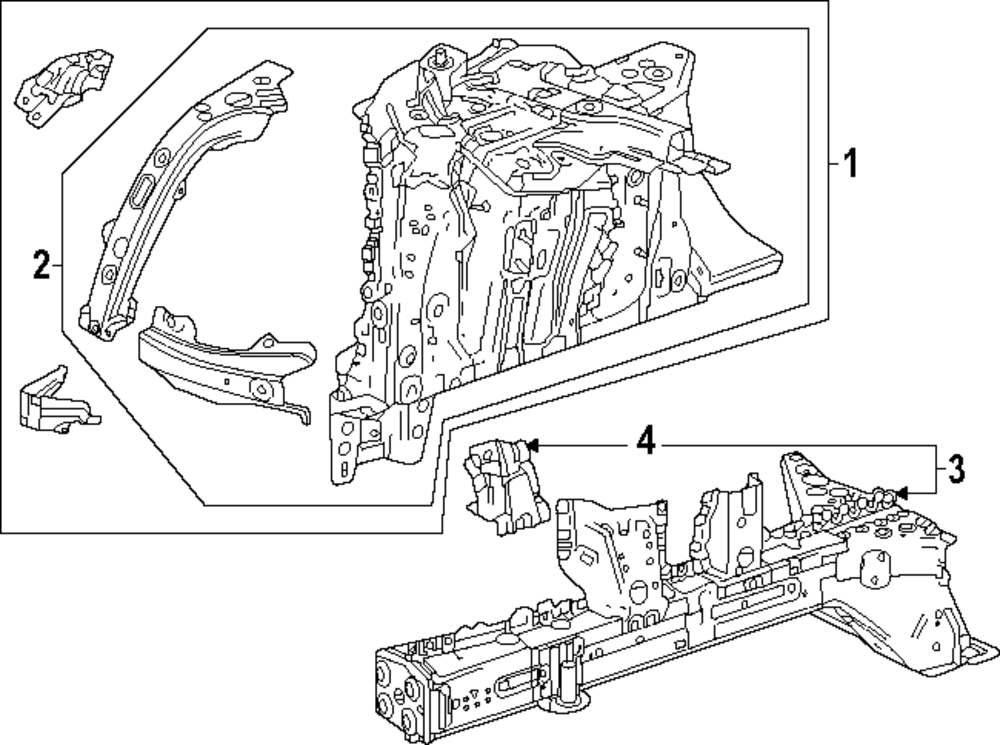 1
2
4
3