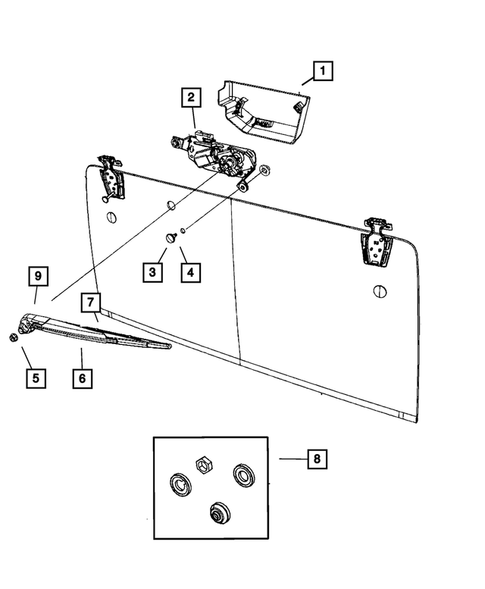 1
2
3
4
9
7
5
6
8