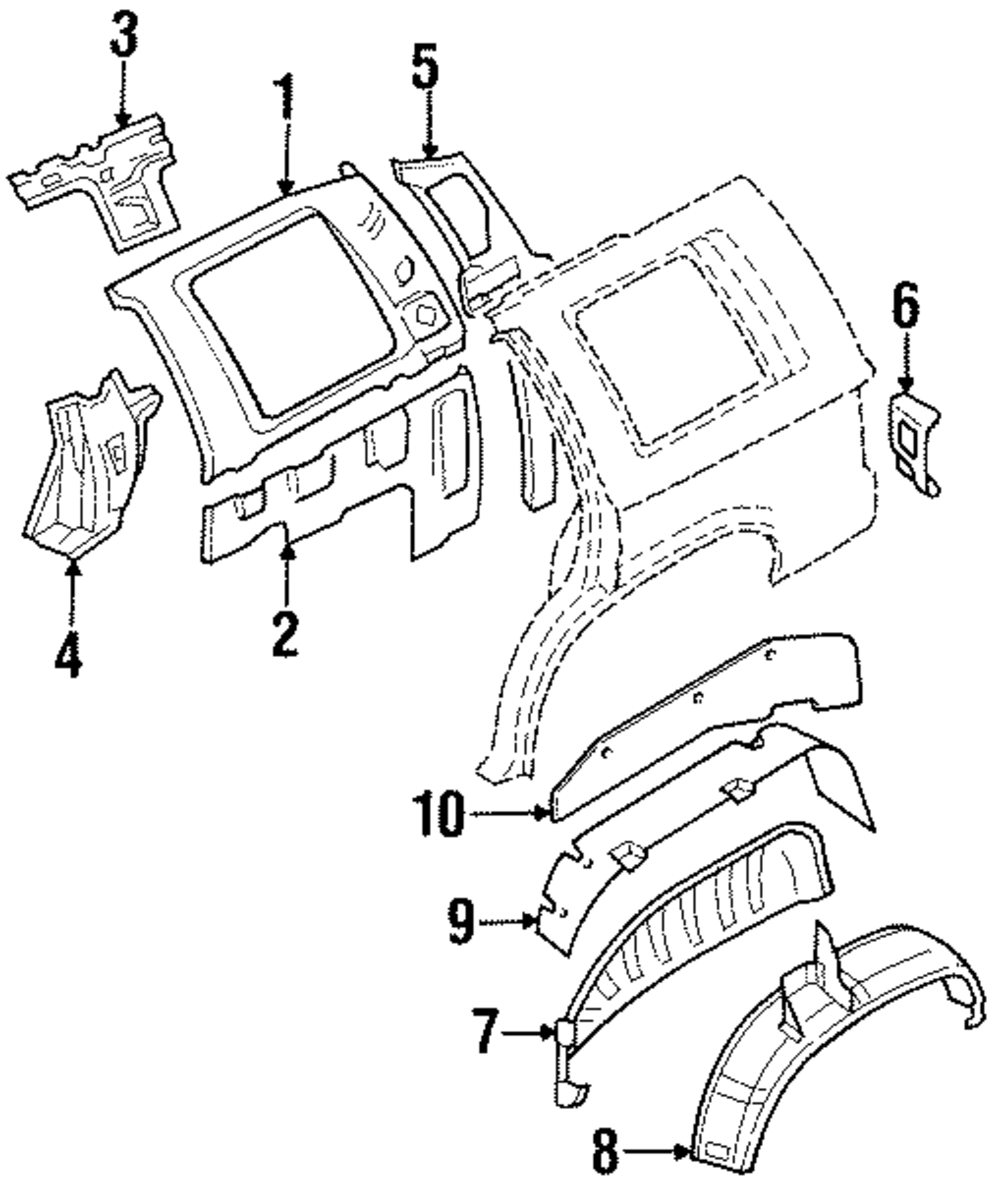 3
1
5
6
4
2
10
9
7
8