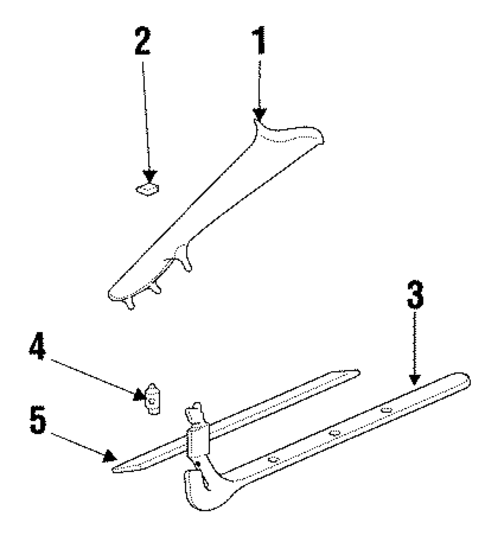 2
1
3
4
5