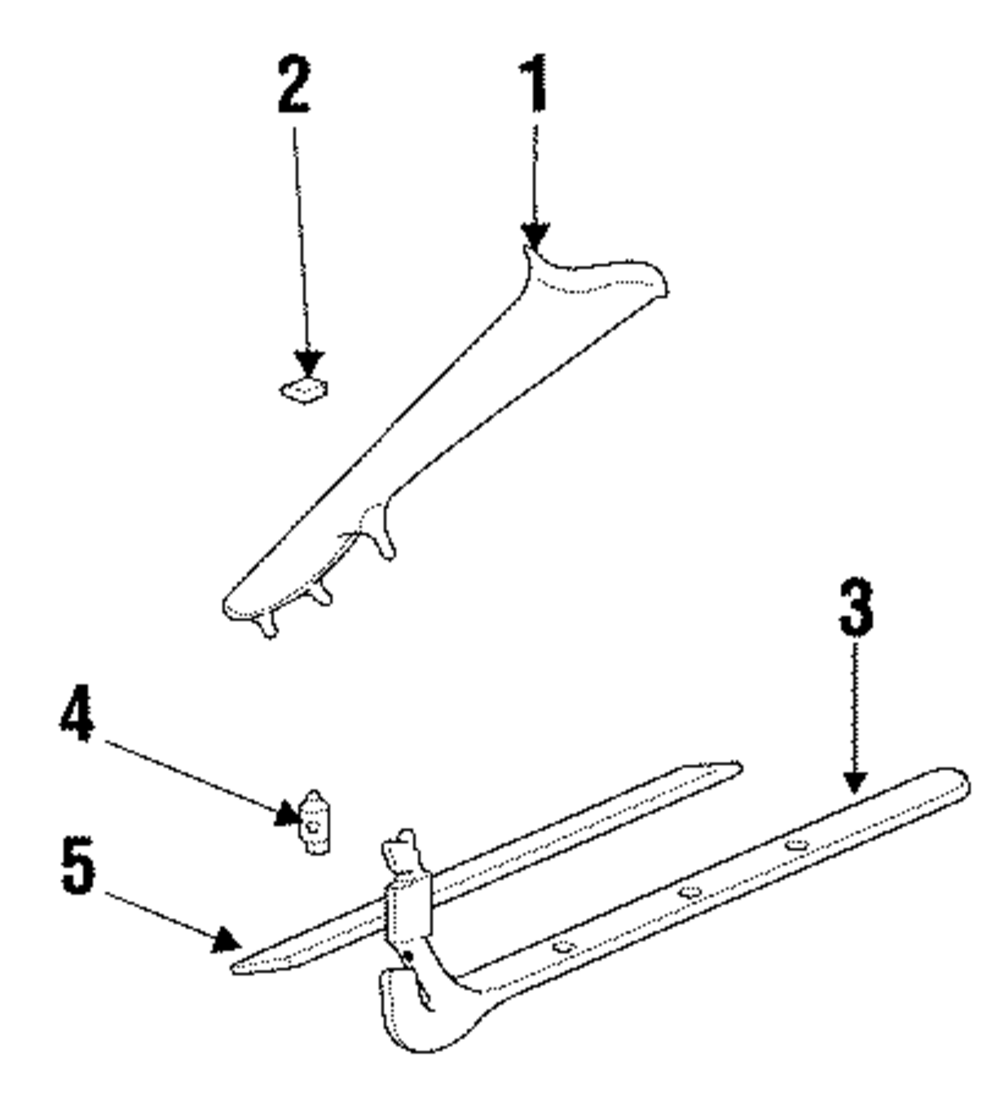 2
1
3
4
5