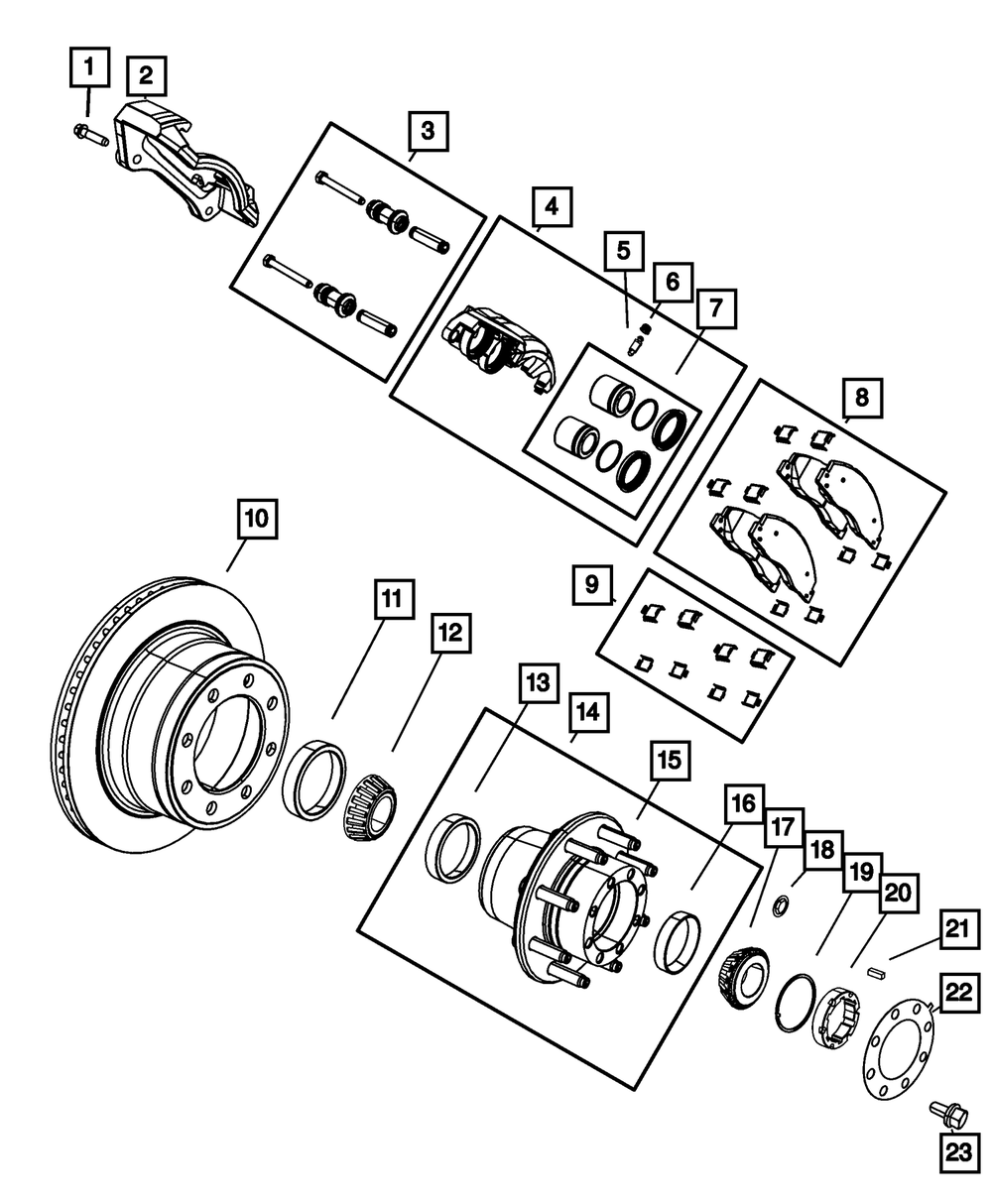 1
2
3
4
5
6
7
8
9
10
11
12
13
14
15
16
17
18
19
20
21
22
23