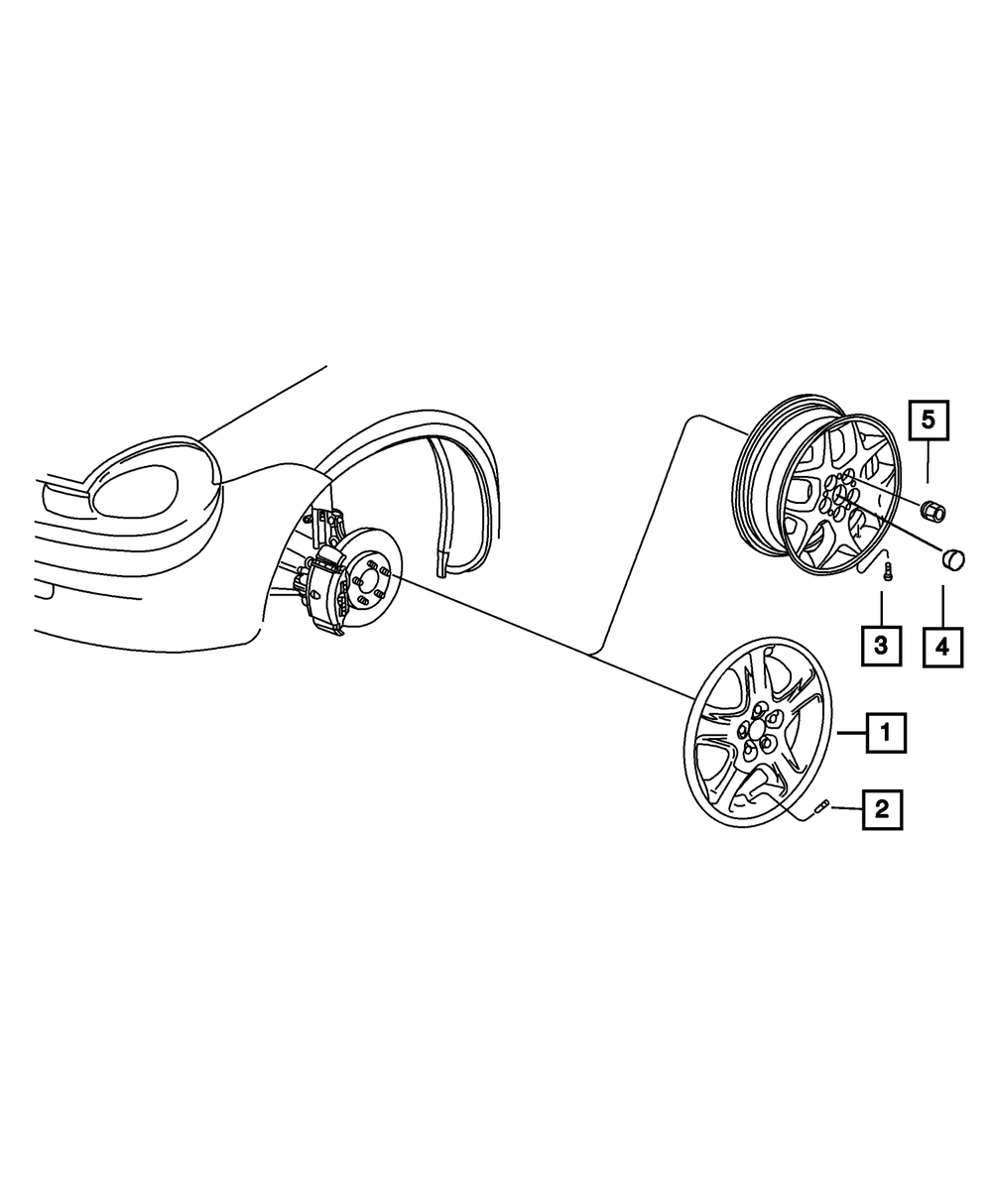 5
3
4
1
2