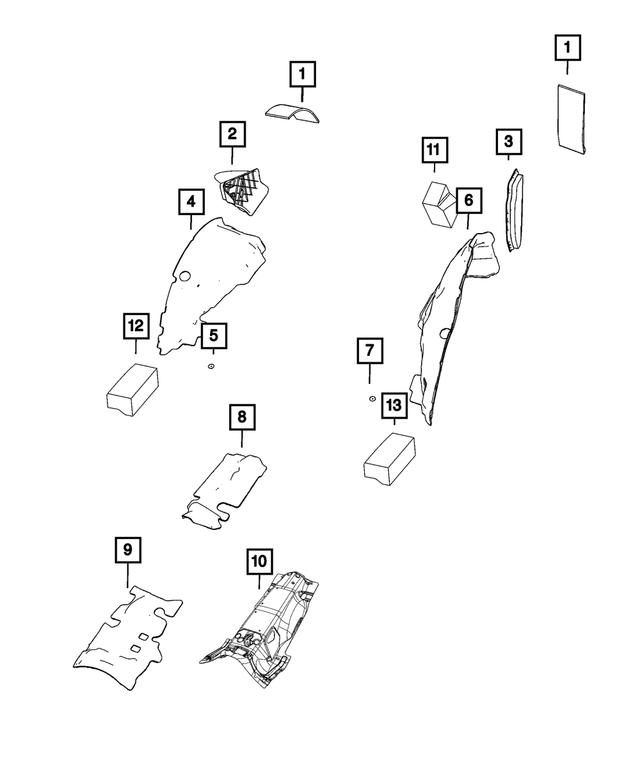 1
1
2
3
11
4
6
12
5
7
13
8
9
10