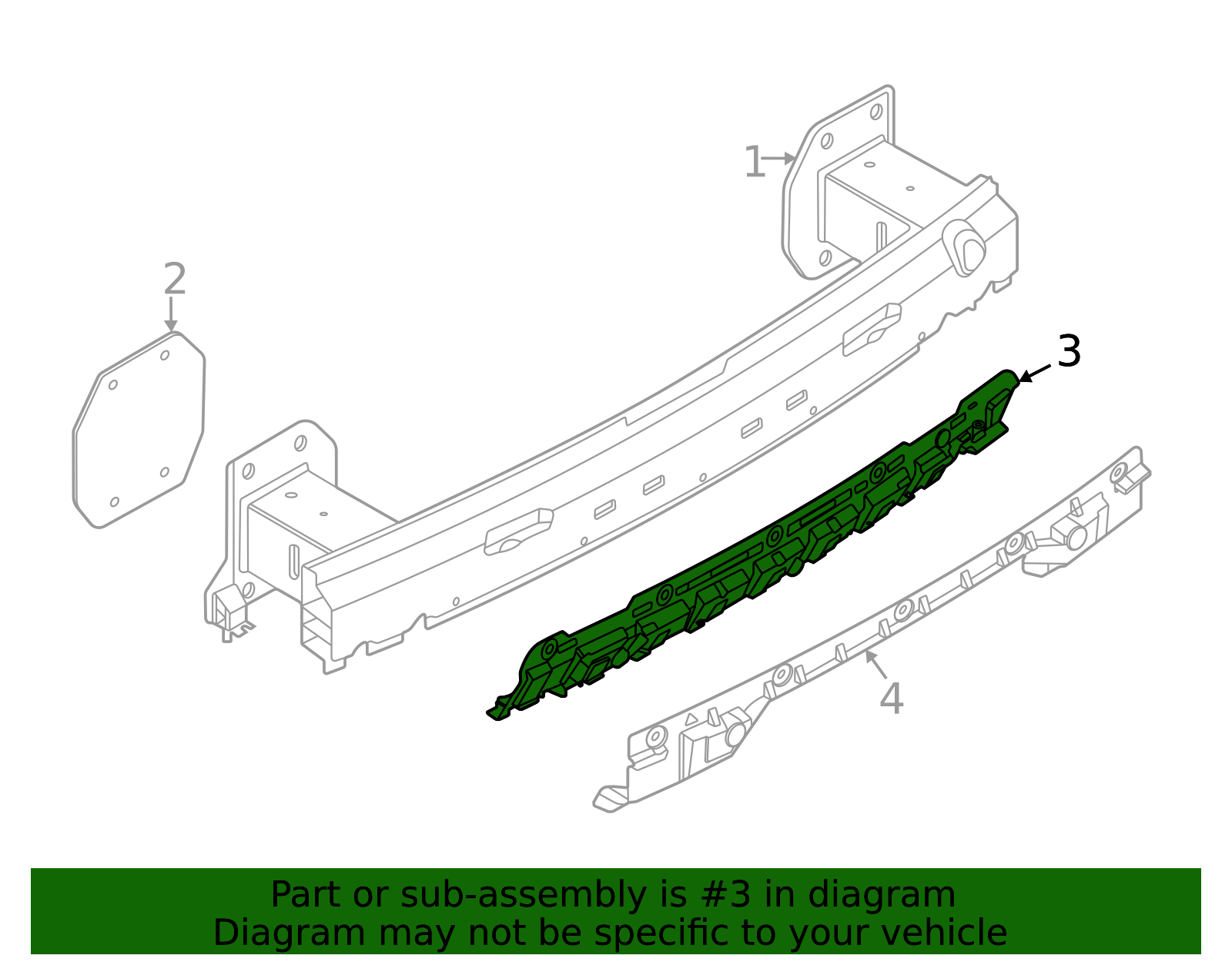 1
2
3
4
Part or sub-assembly is #3 in diagram
Diagram may not be specific to your vehicle