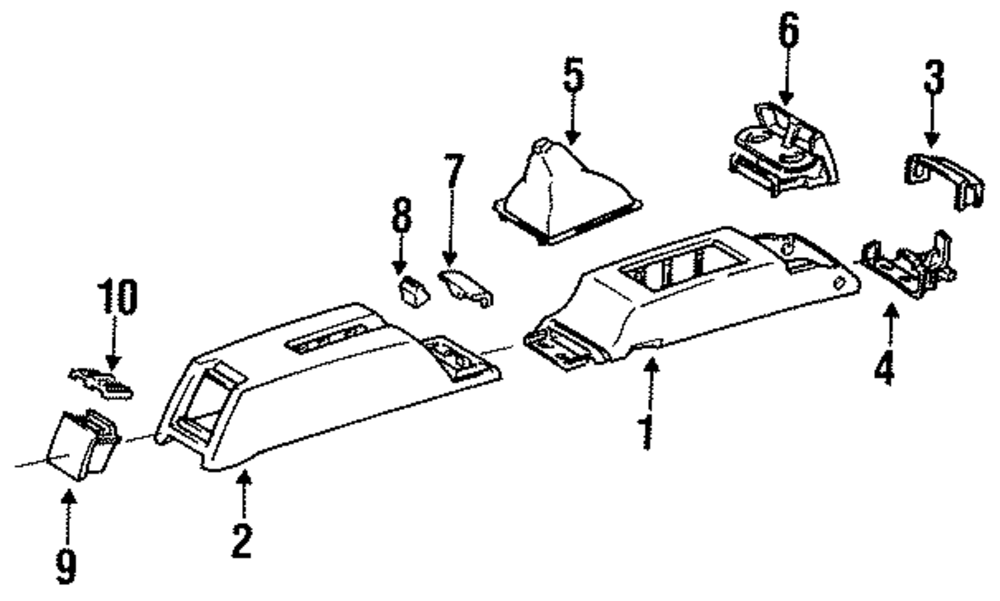 6
5
3
7
8
10
4
1
2
9