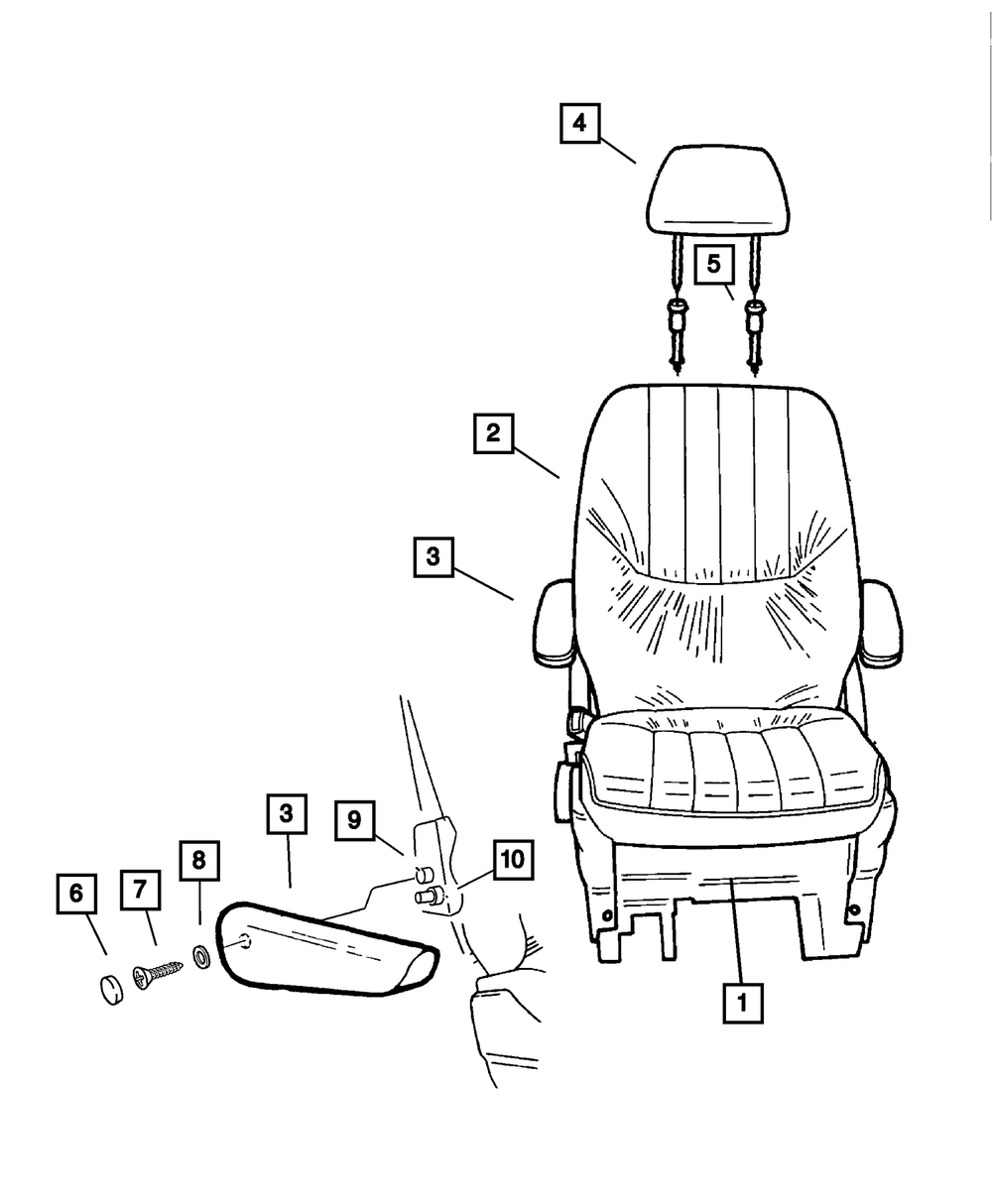 4
5
2
3
3
9
10
8
7
6
1