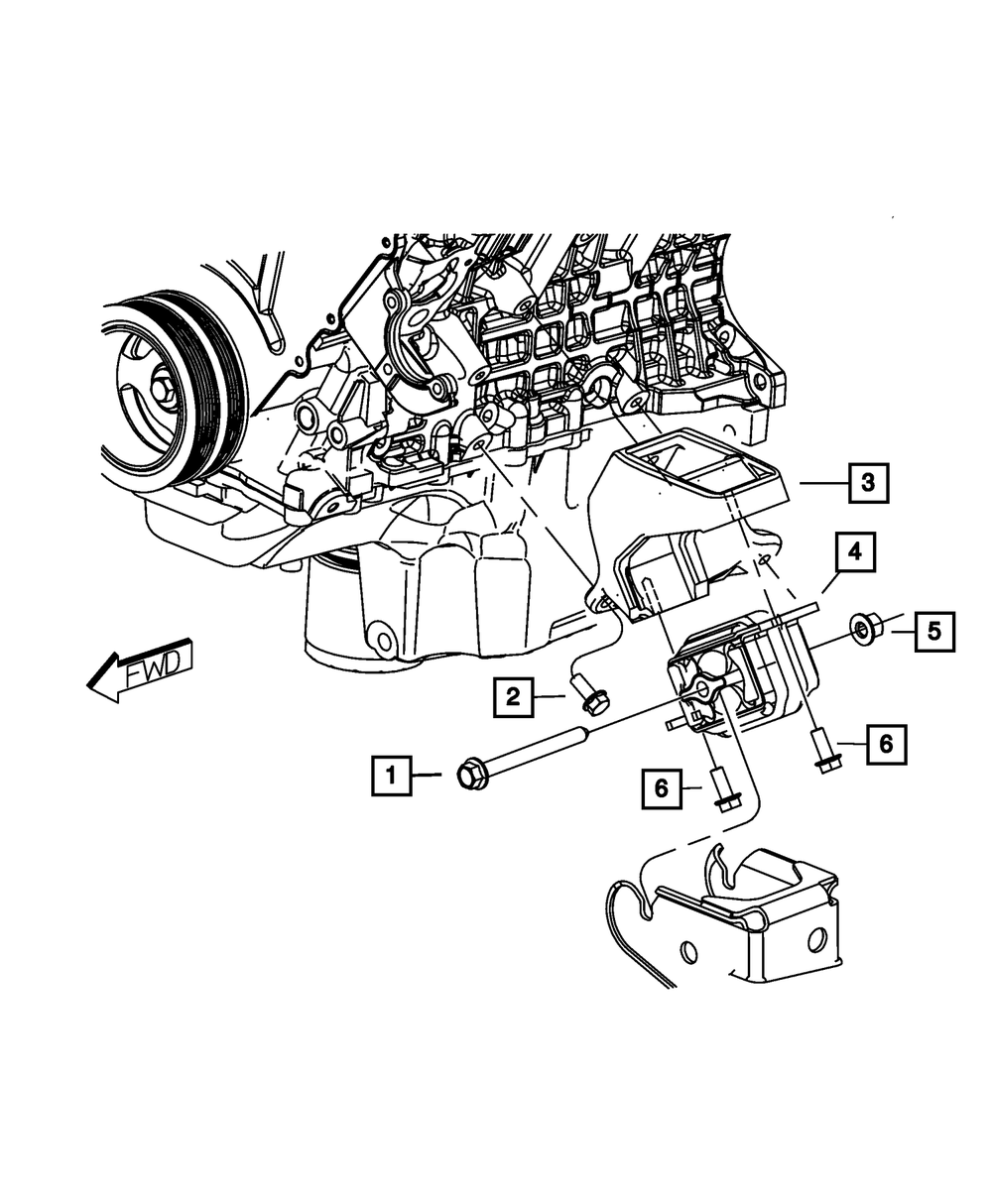 3
4
5
FWD
2
6
1
6