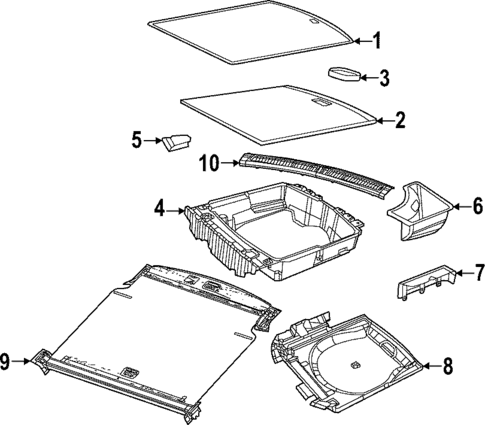 1
3
2
5
10
4
6
7
9
8