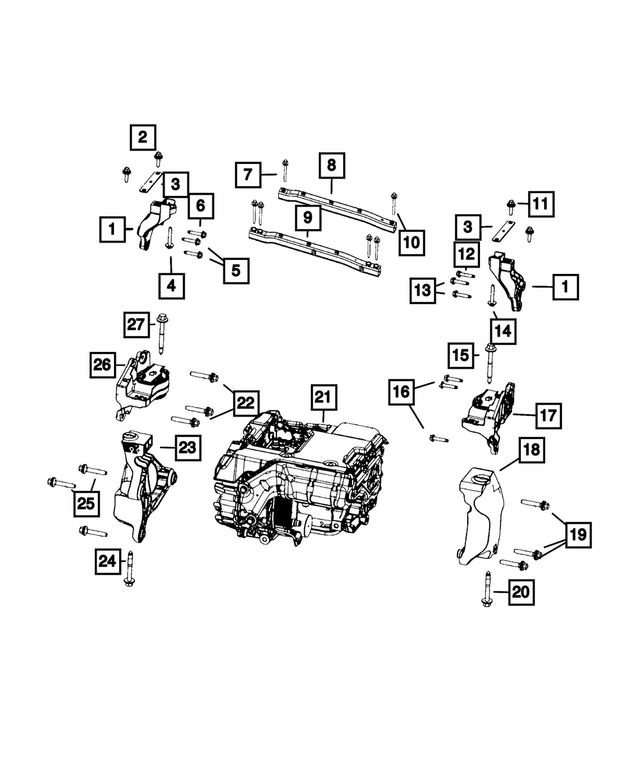 2
3
6
1
4
5
7
8
9
10
11
3
12
13
1
14
27
26
22
21
15
16
17
23
18
25
19
24
20