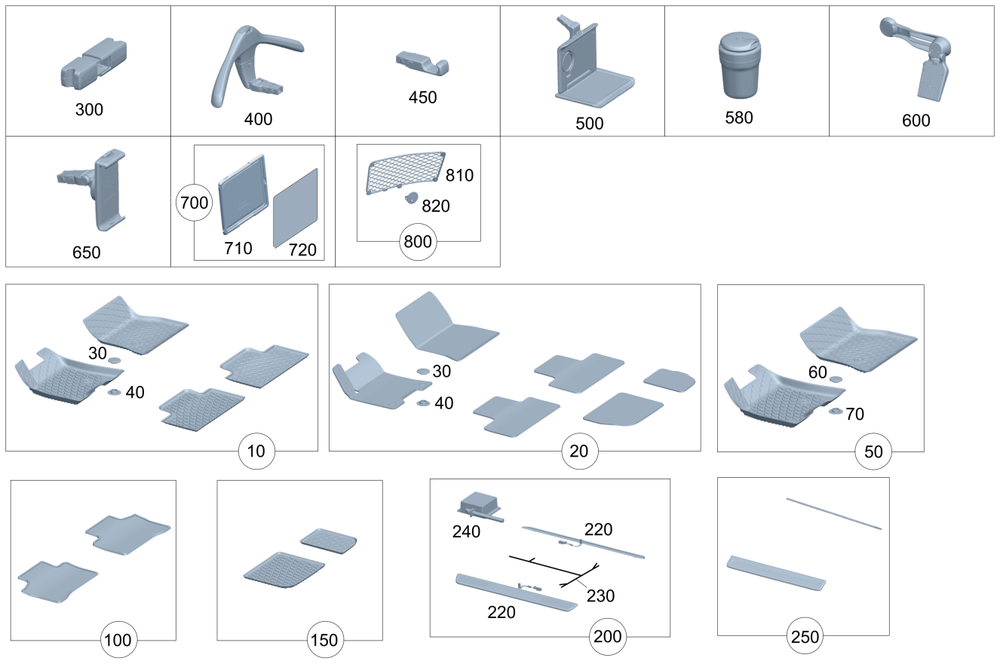 300

400

450

500

580

600

650

700

710

720

810

820

800

30

40

10

30

40

20

60

70

50

100

150

240

220

230

220

200

250