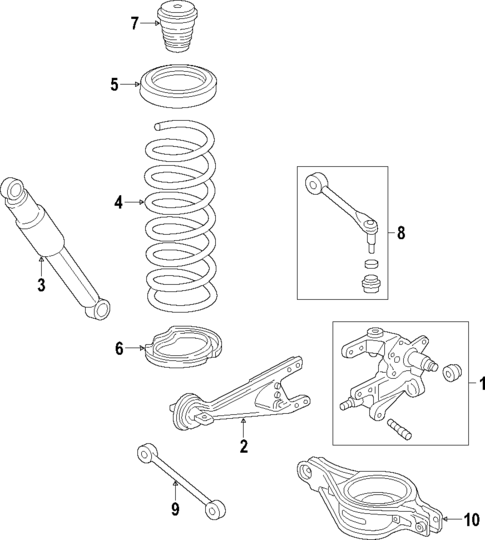 7
5
4
3
8
6
1
2
9
10