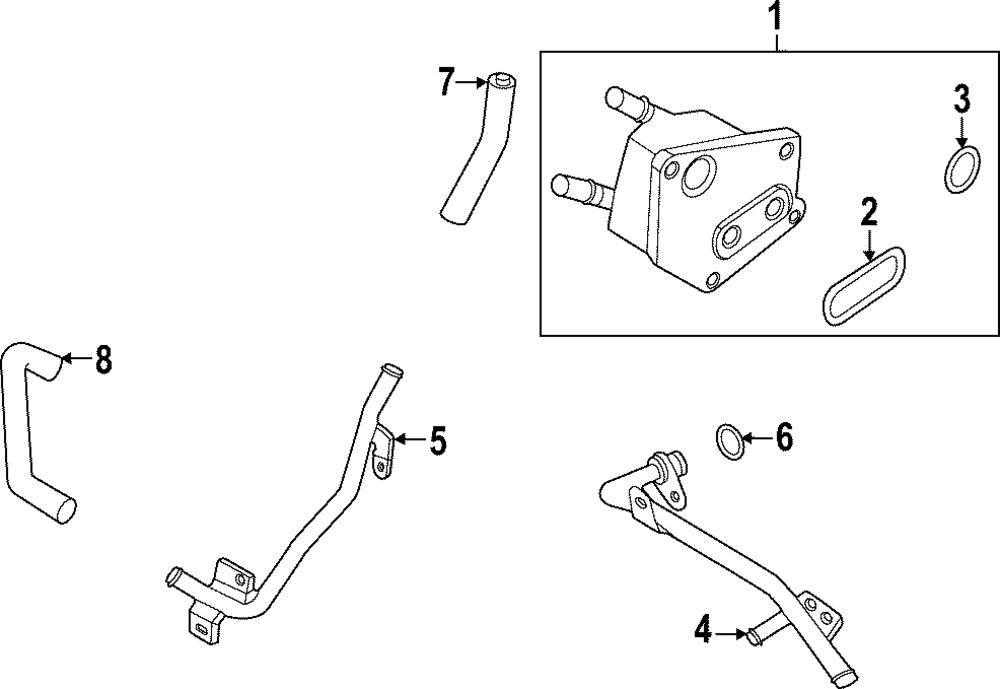 1
7
3
2
8
5
6
4