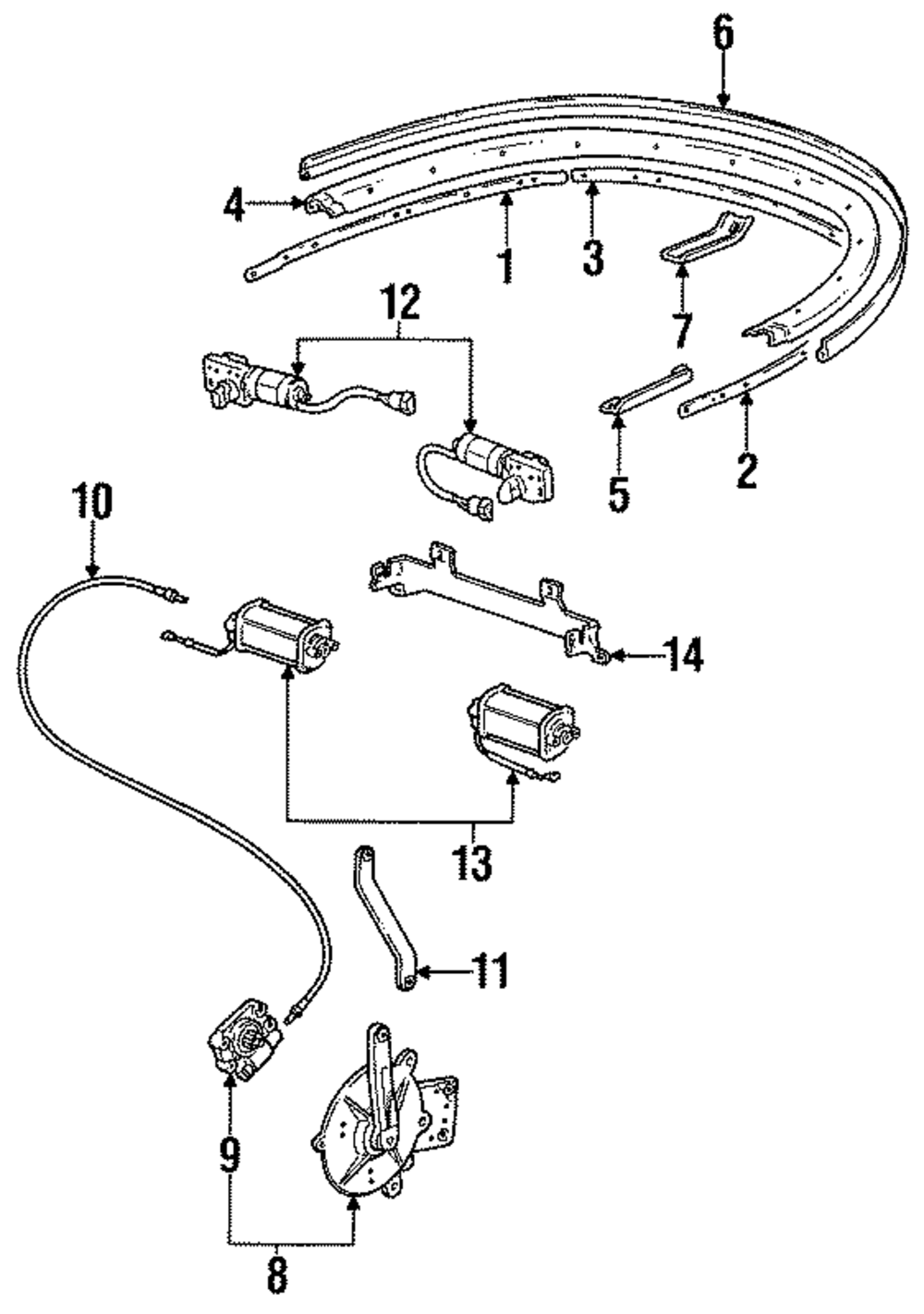 6
4
1
3
7
12
5
2
10
14
13
11
9
8