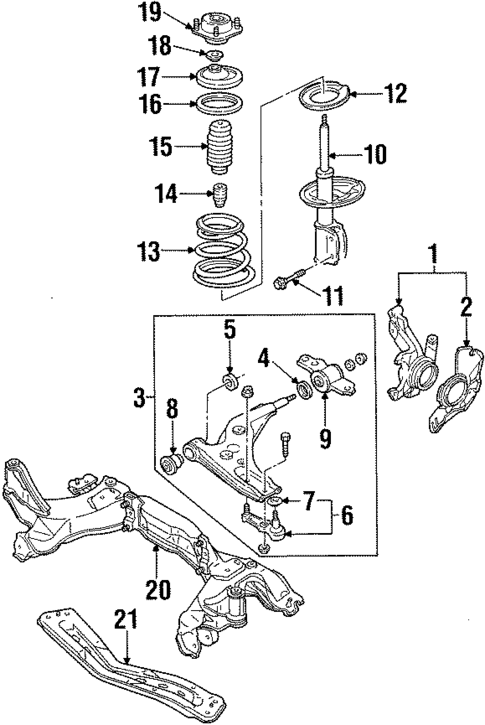 19
18
17
16
15
14
13
12
10
11
1
2
3
5
4
8
9
7
6
20
21