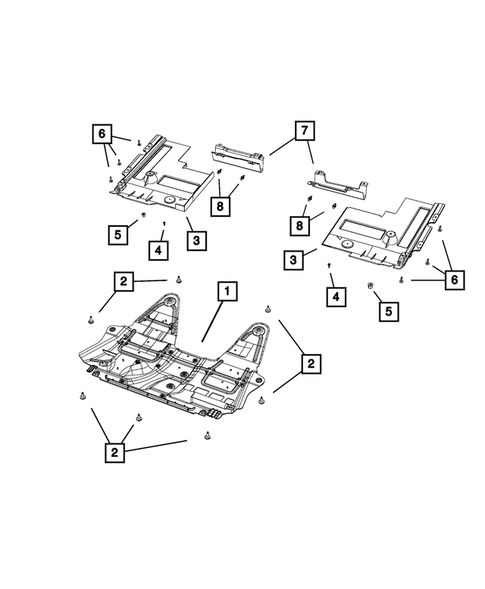 6
7
8
5
4
3
8
3
6
4
5
2
1
2
2