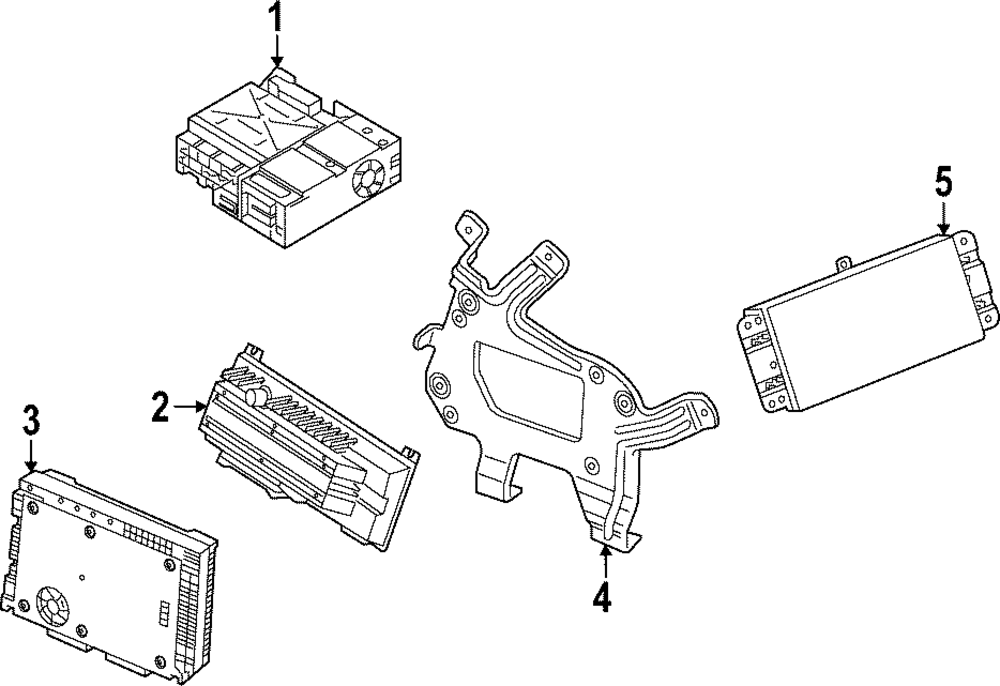 1
5
2
3
4