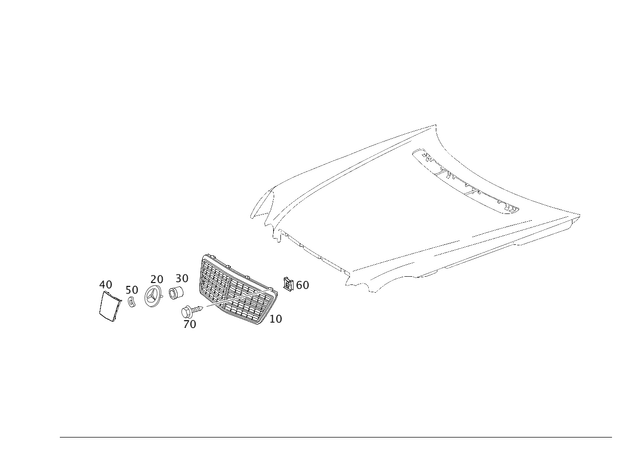 40
50
20
30
60
70
10