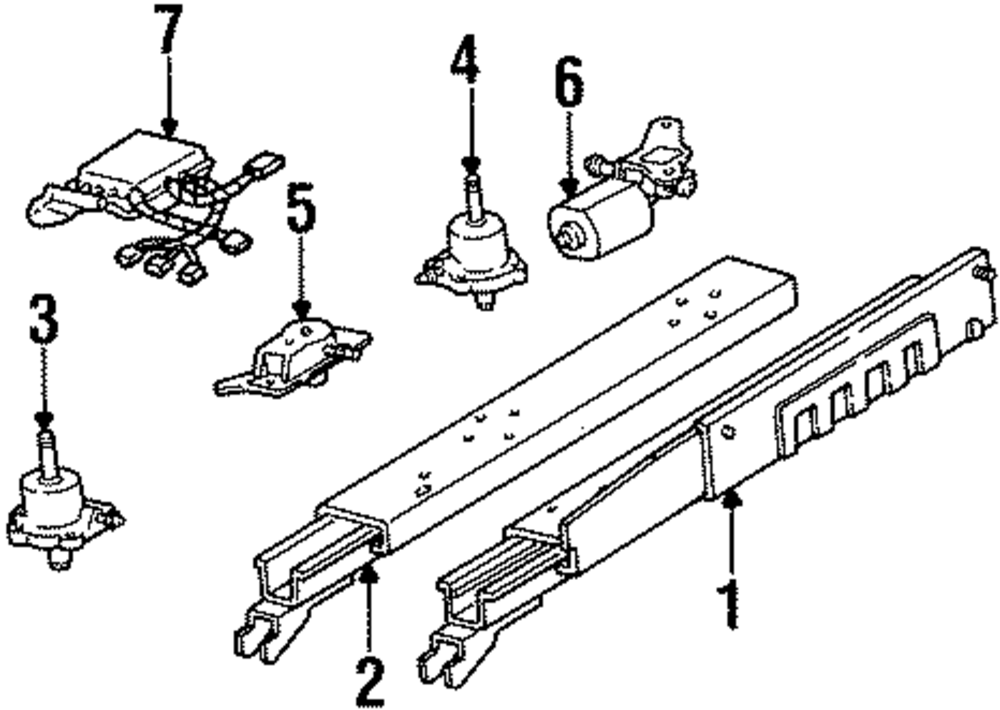 7
4
6
5
3
1
2